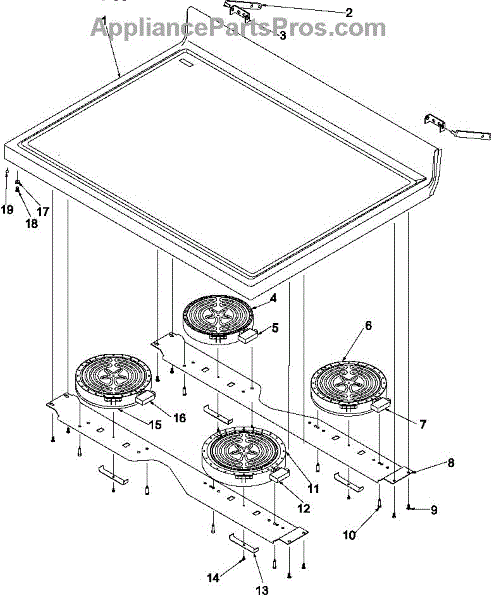 AppliancePartsPros.com
1
2
3
19
17
18
4
5
6
16
15
7
8
11
12
9
10
14
13