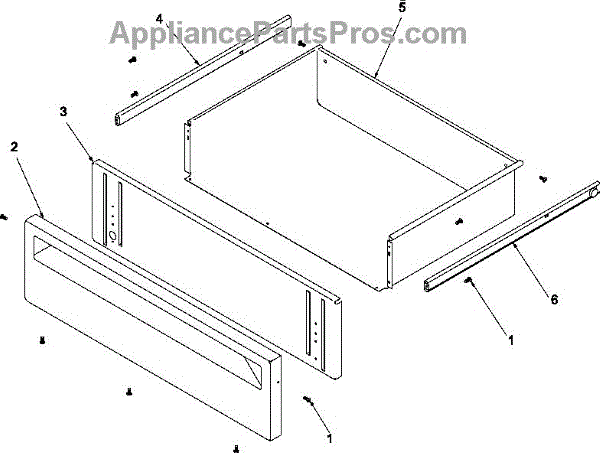 AppliancePartsPros.com

4
5
3
2
6
1
1