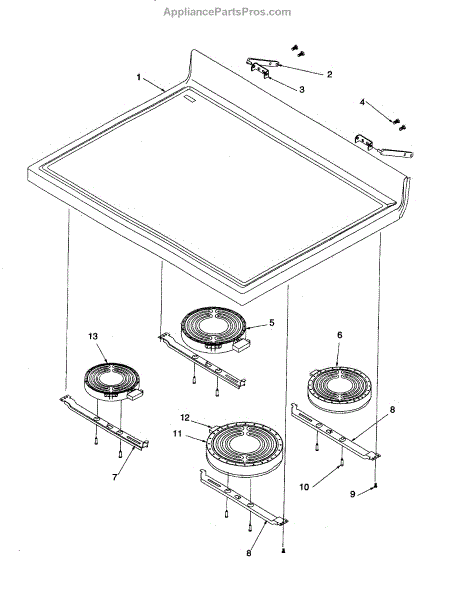 AppliancePartsPros.com

1
2
3
4
5
13
6
12
11
8
7
10
9
8