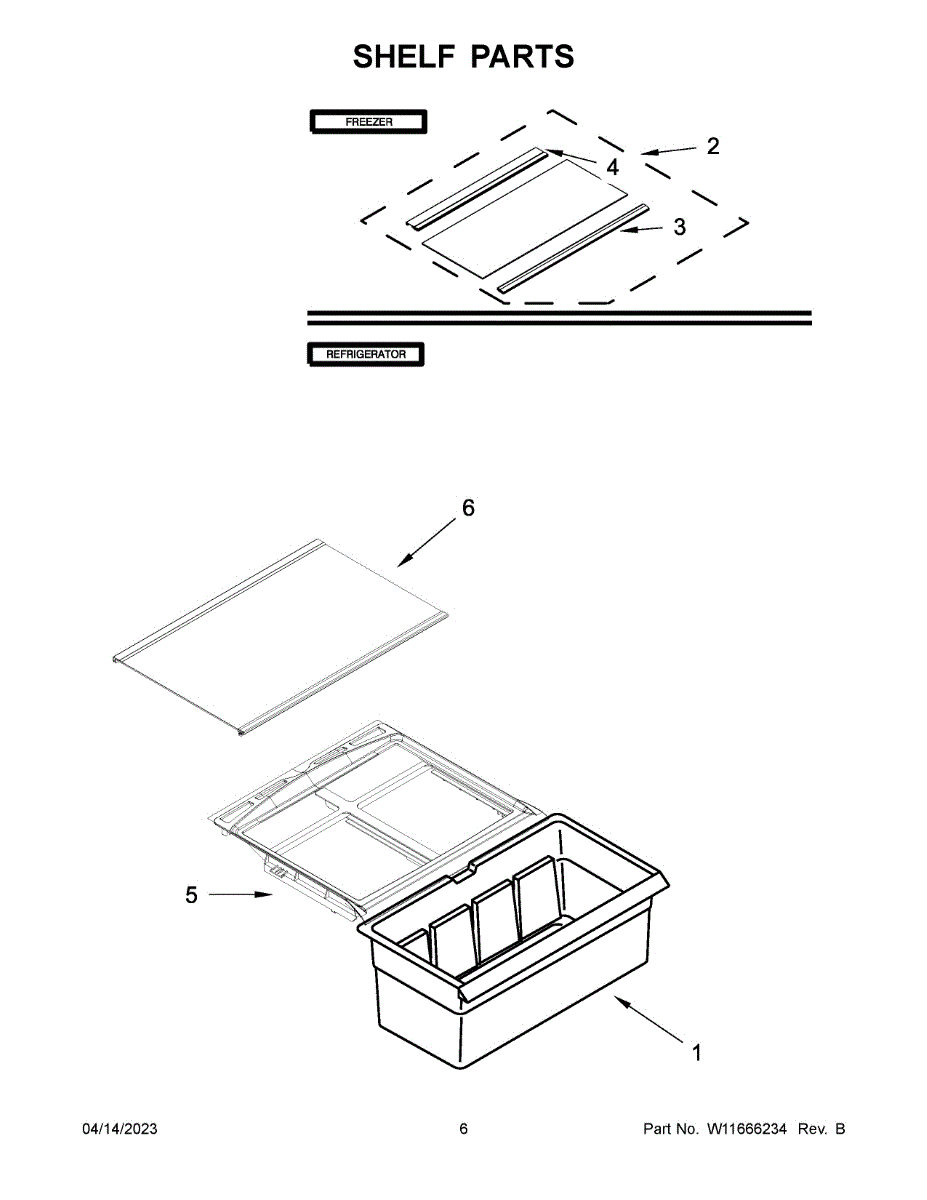 SHELF PARTS

FREEZER

2

4

3

REFRIGERATOR

6

5

1

04/14/2023

6

Part No. W11666234 Rev. B