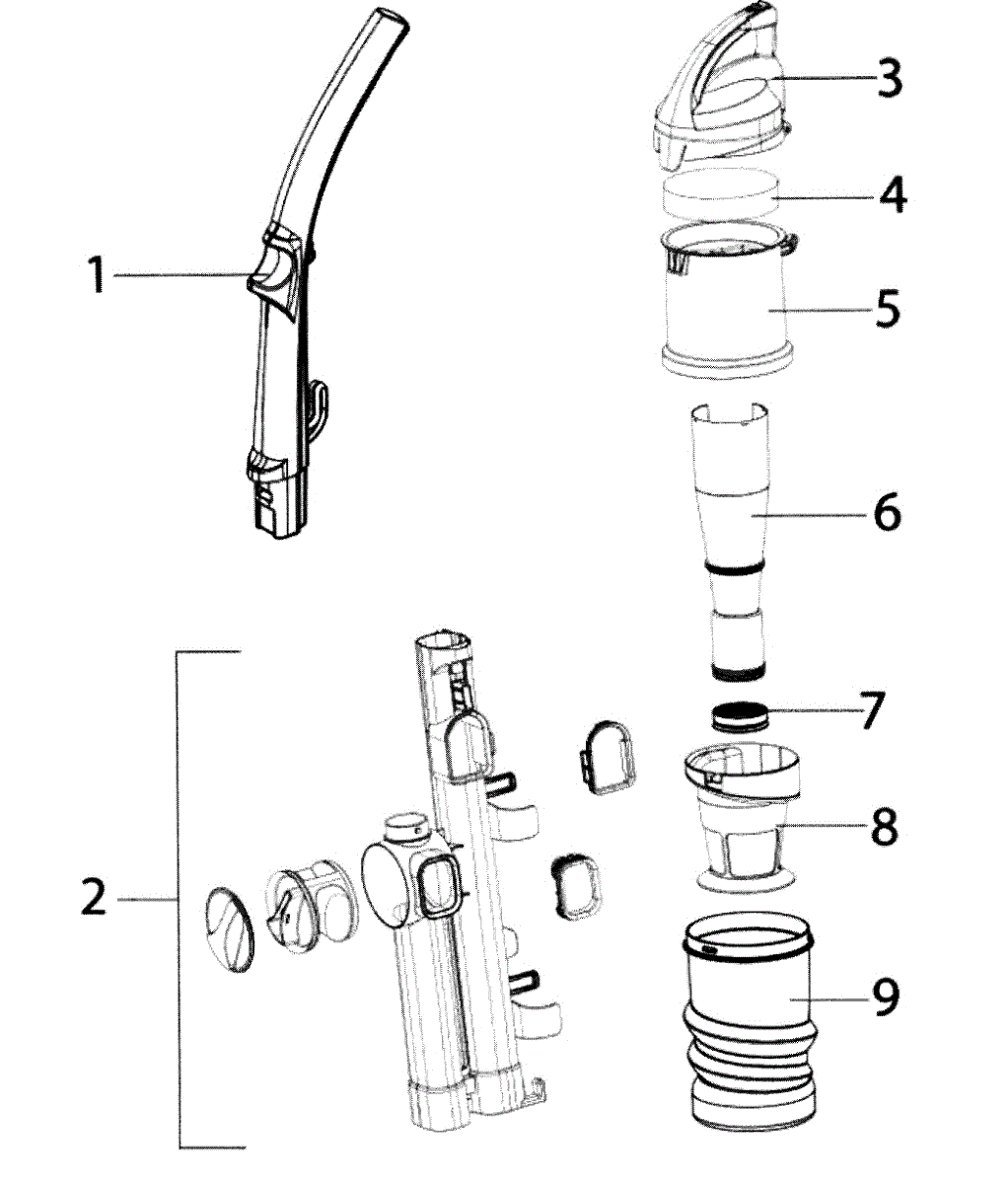 1
2
3
4
5
6
7
8
9