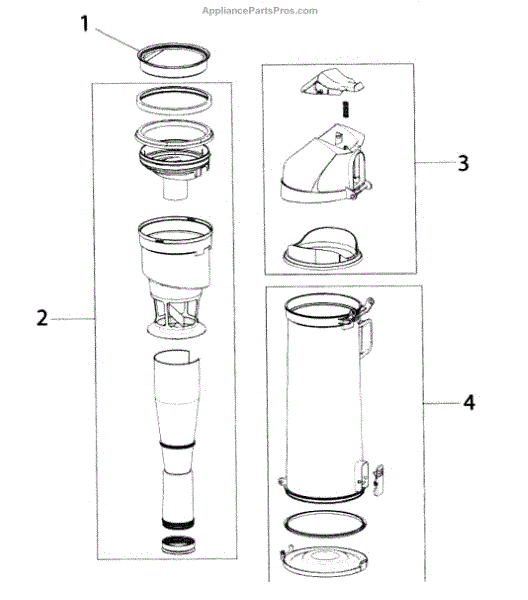 AppliancePartsPros.com

1

2

3

4