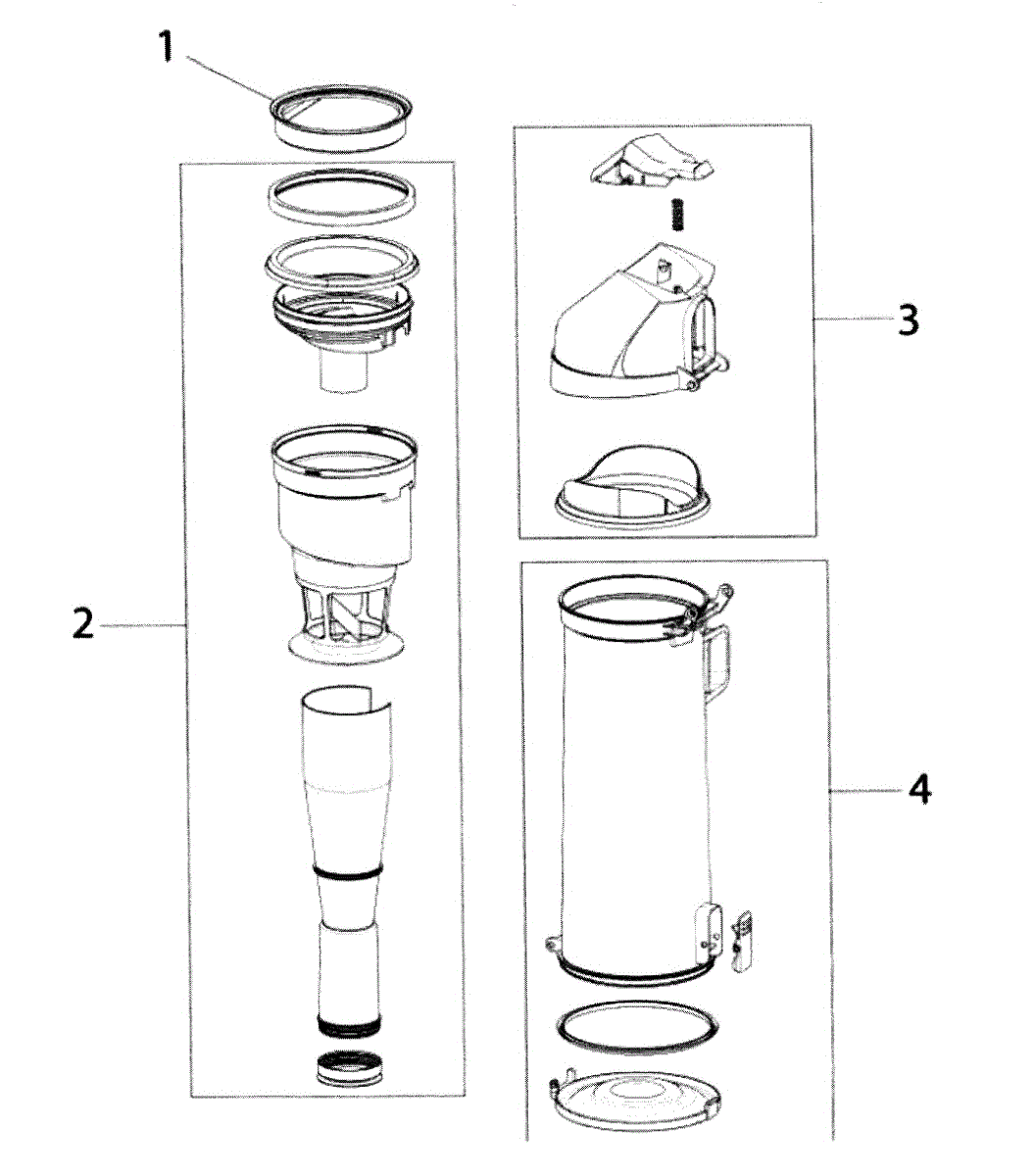 1
2
3
4