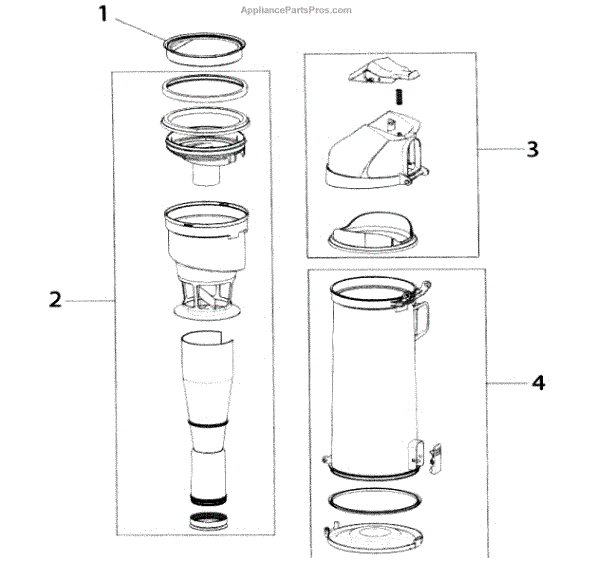 AppliancePartsPros.com

1

2

3

4