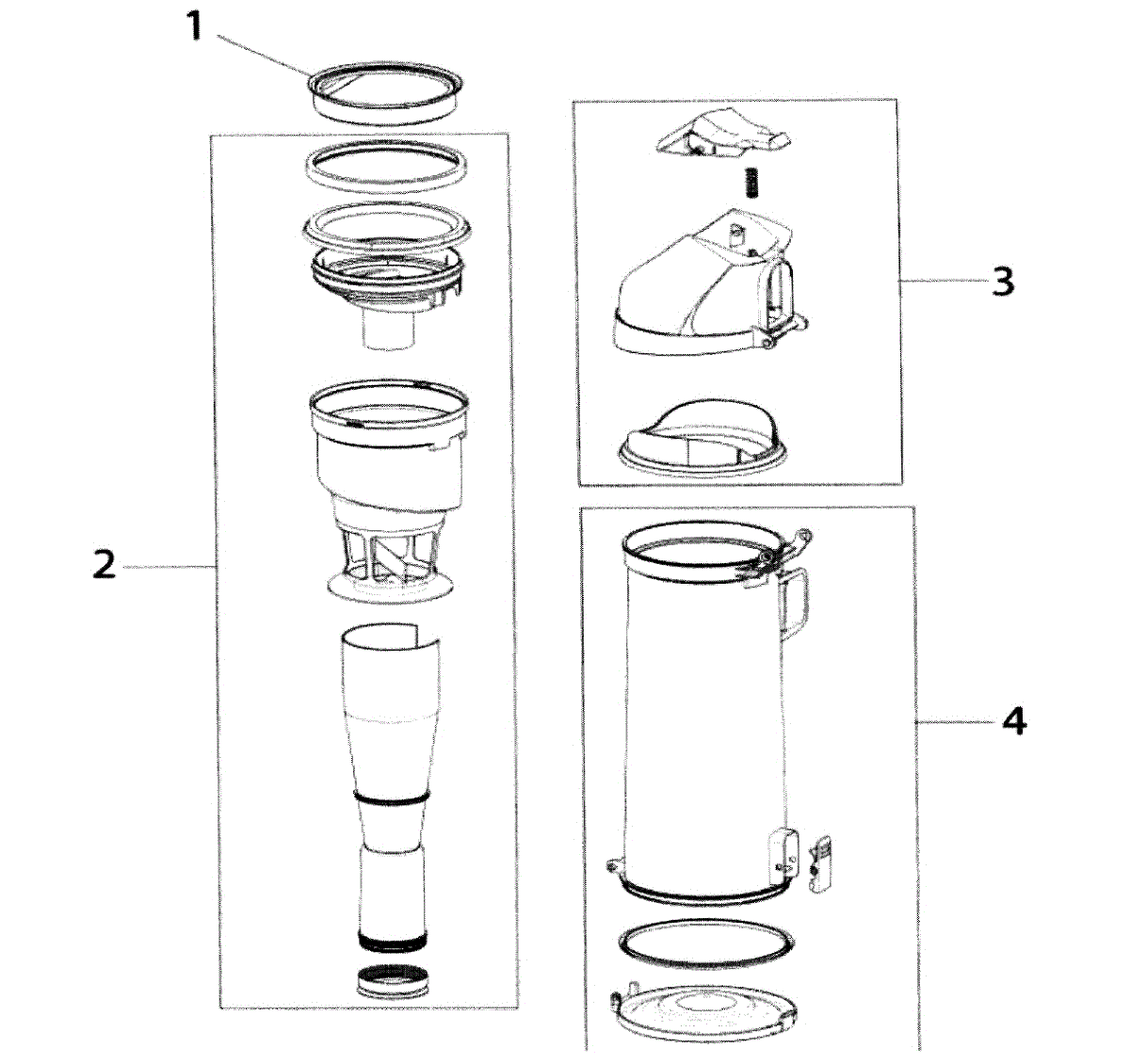 1

2

3

4