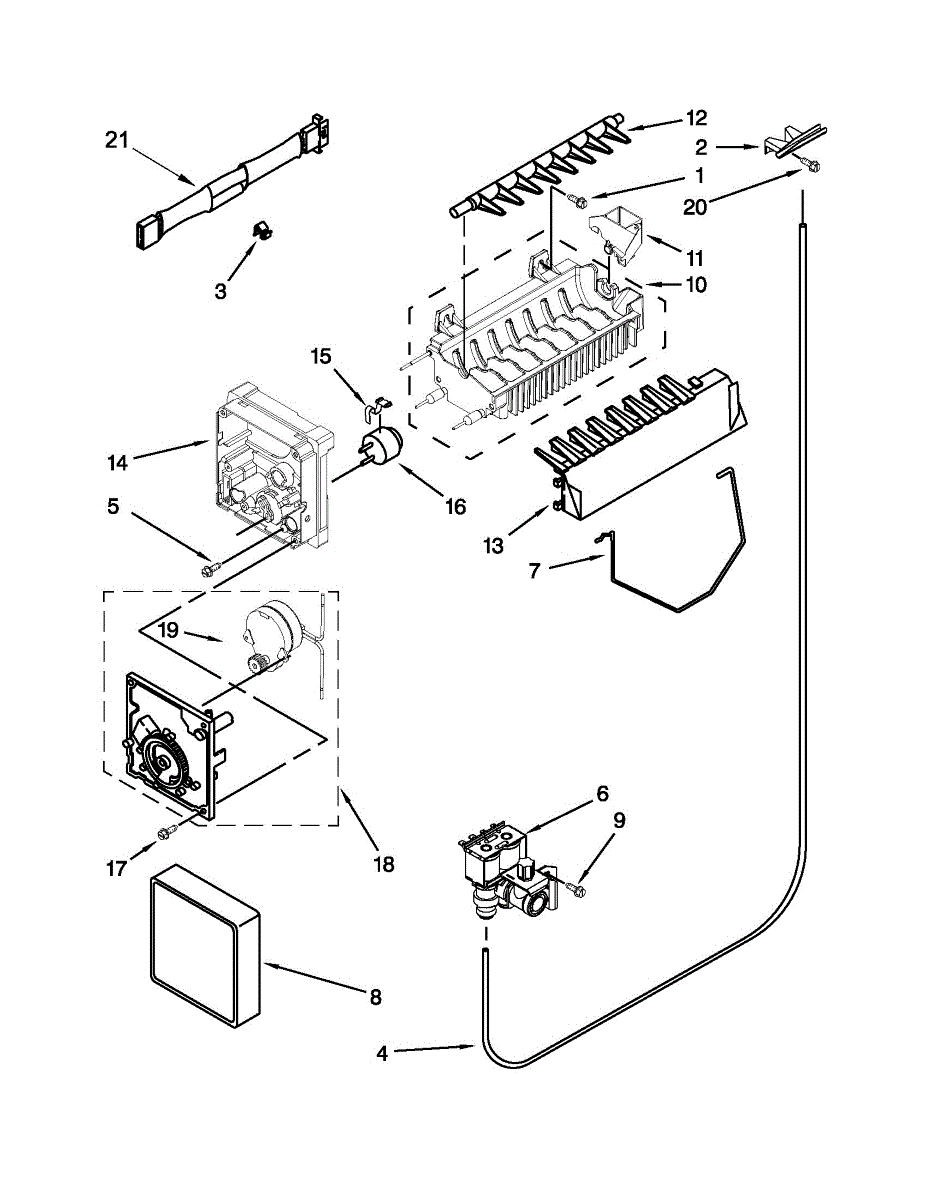 21
12
2
1
20
3
11
10
15
14
16
5
13
7
19
6
9
17
18
8
4