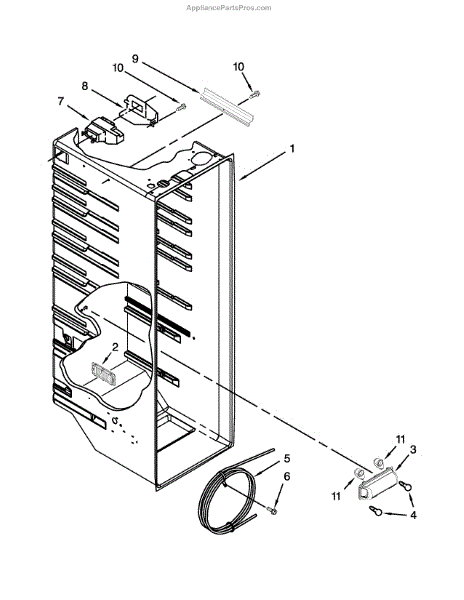 AppliancePartsPros.com

9
10
10
8
7
1
2
11
3
5
6
11
4