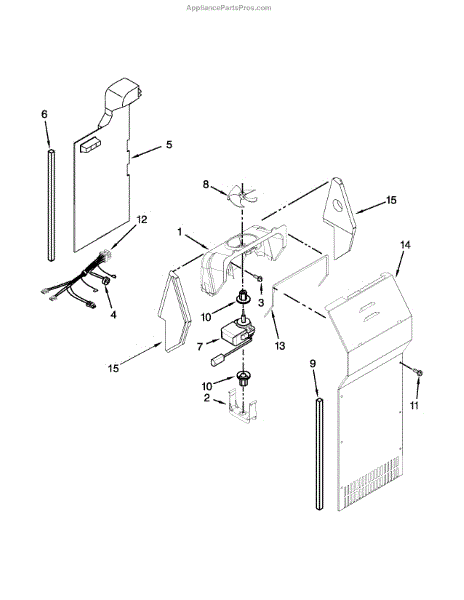 AppliancePartsPros.com

6

5

8

15

12

1

14

4

3

10

13

7

15

9

10

2

11