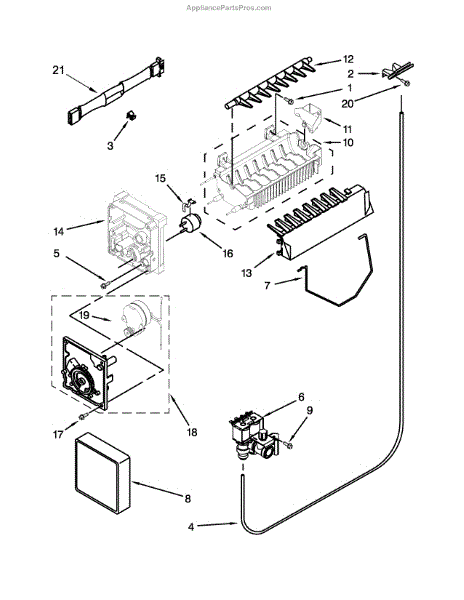 AppliancePartsPros.com

21
12
2
1
20
3
11
10
15
14
16
5
13
7
19
6
9
17
18
8
4