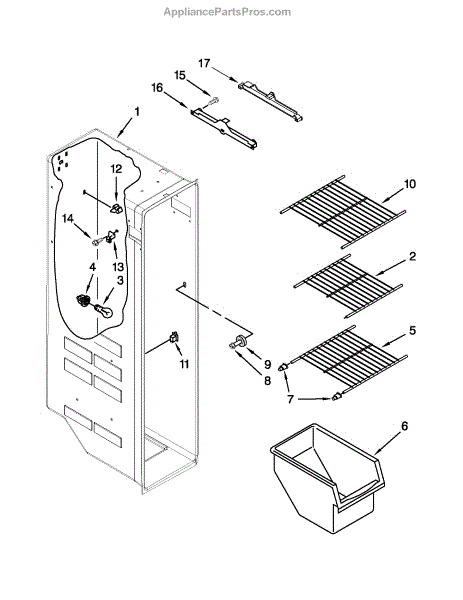 AppliancePartsPros.com

17
15
16
1
12
10
14
13
2
4
3
5
11
9
8
7
6