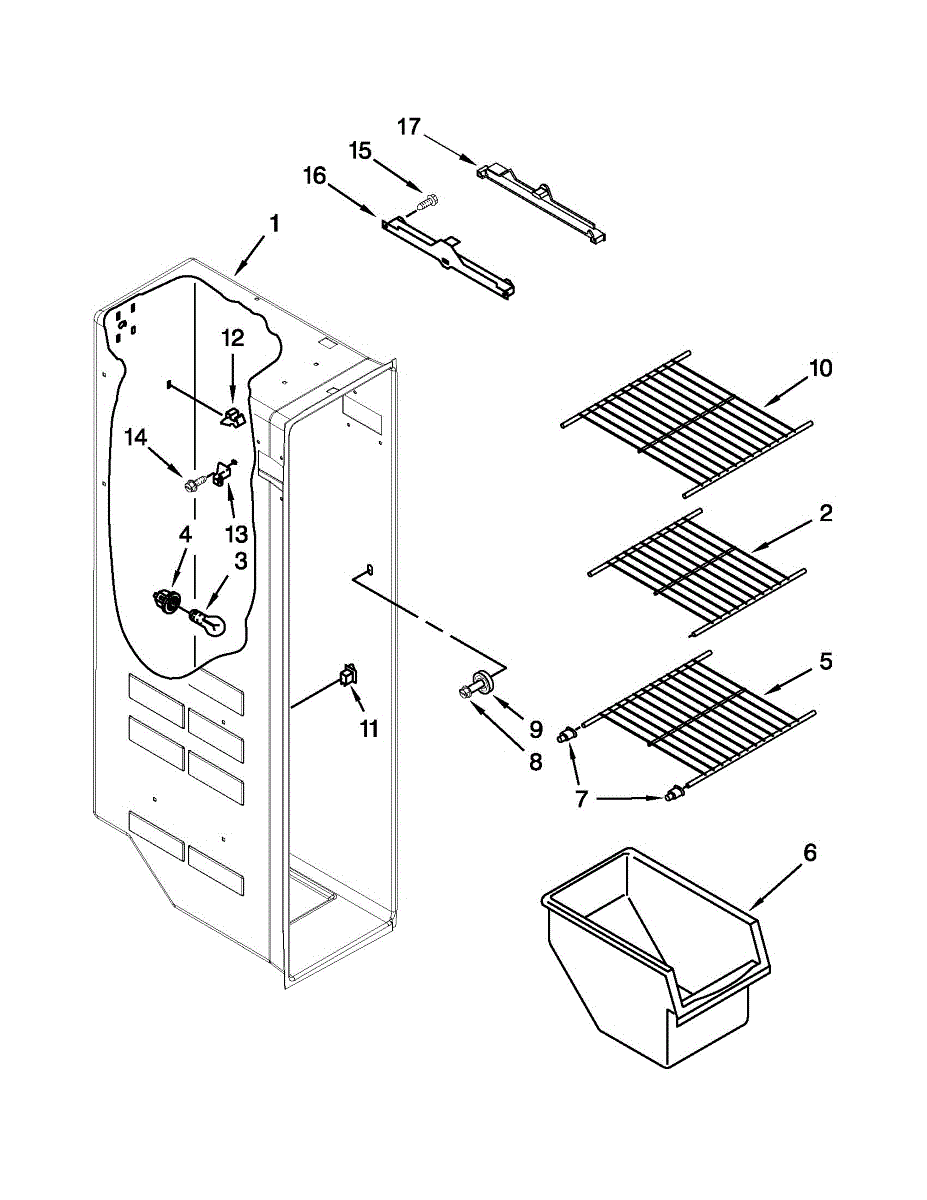 17
15
16
1
12
10
14
13
4
3
2
5
11
9
8
7
6