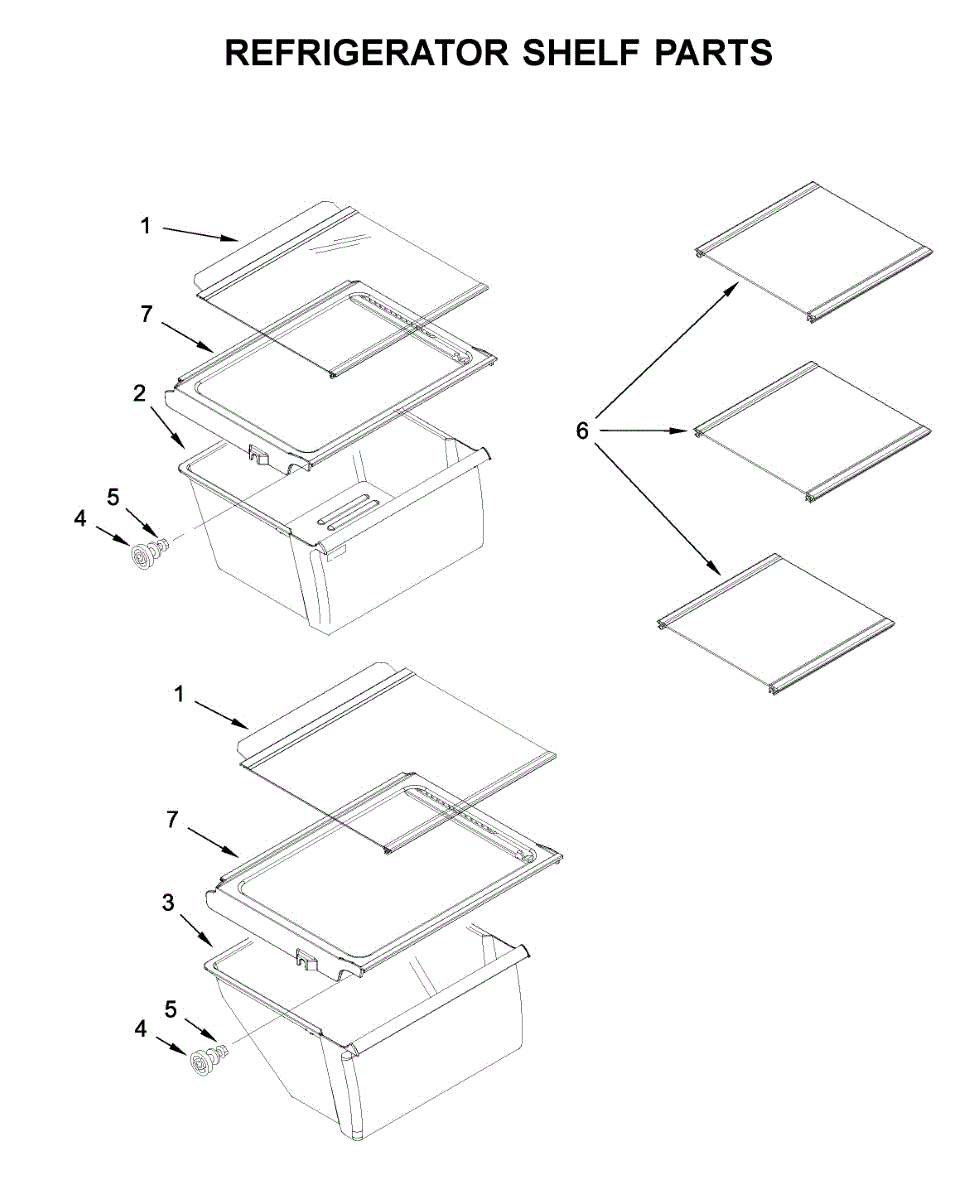 REFRIGERATOR SHELF PARTS

1

7

2

5

4

6

1

7

3

5

4