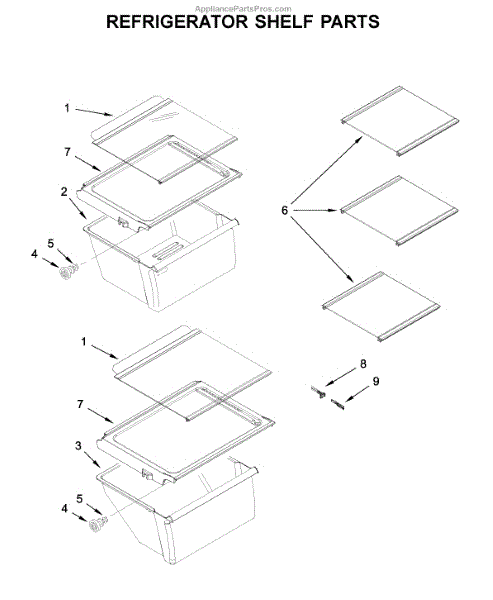 AppliancePartsPros.com
REFRIGERATOR SHELF PARTS

1
7
2
5
4
6
1
8
9
7
3
5
4