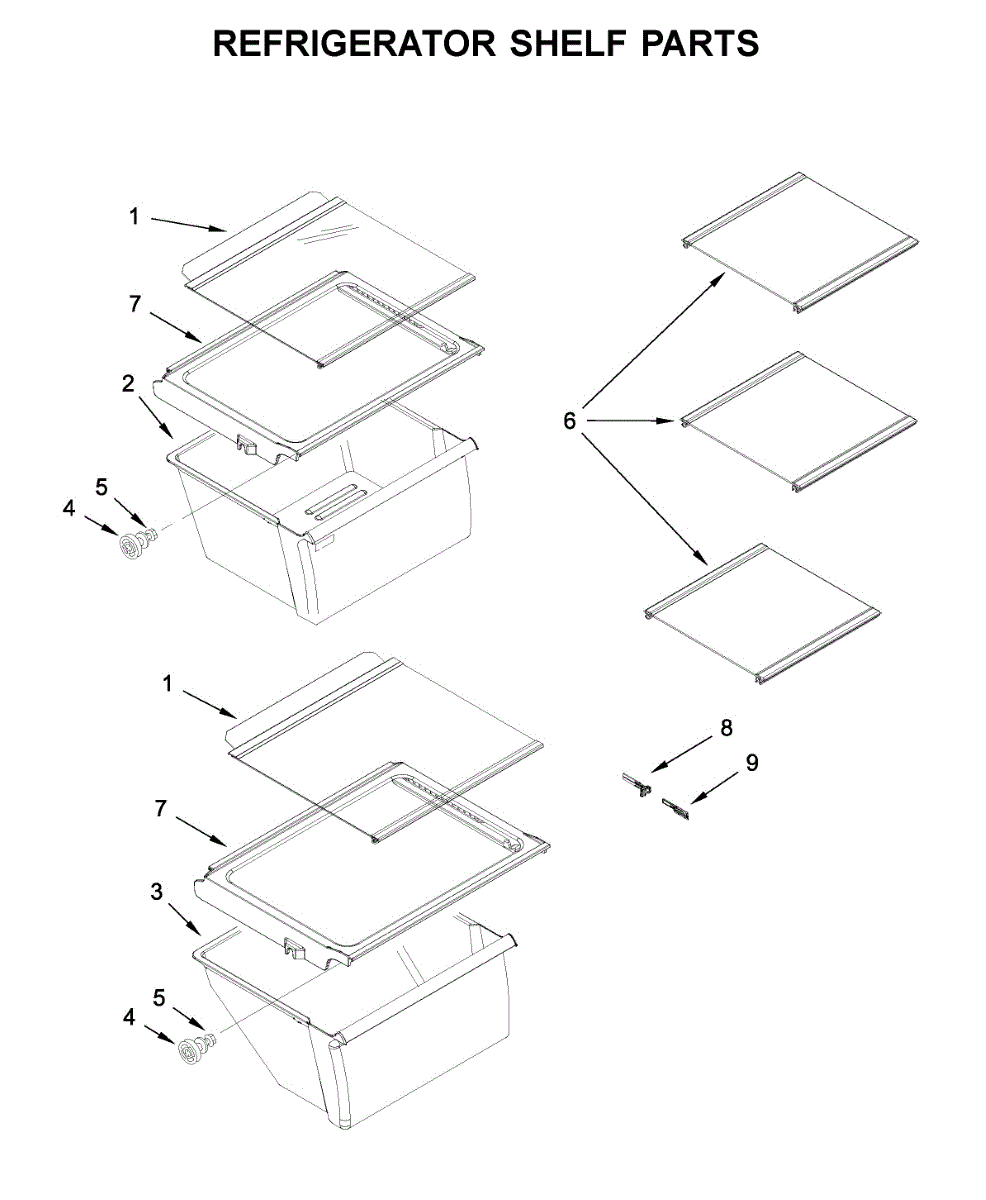 REFRIGERATOR SHELF PARTS

1
7
2
5
4
6
1
7
3
5
4
8
9