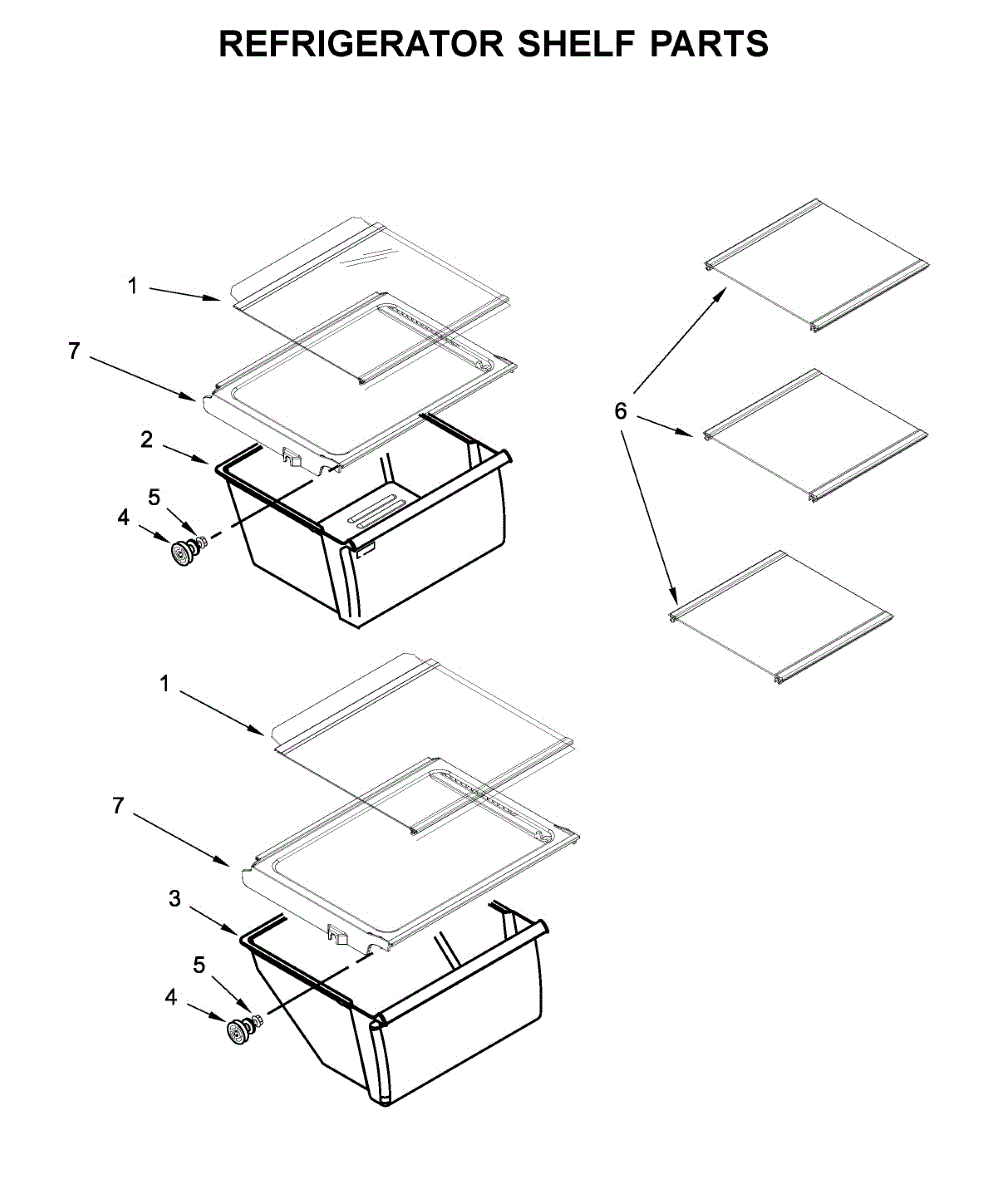 REFRIGERATOR SHELF PARTS

1
7
2
5
4
6
1
7
3
5
4