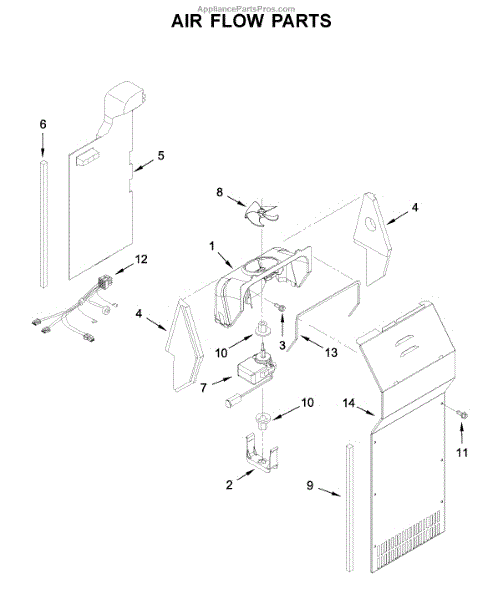 AppliancePartsPros.com
AIR FLOW PARTS

6
5
8
4
1
12
4
3
10
13
7
10
14
11
2
9