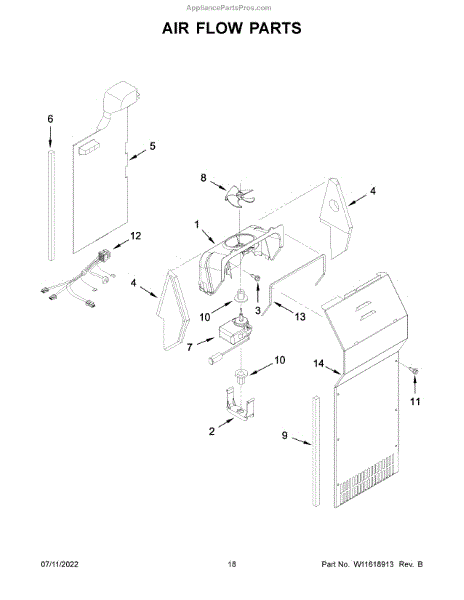 AppliancePartsPros.com

AIR FLOW PARTS

6
5
8
4
1
12
4
3
10
13
7
10
14
11
2
9

07/11/2022 18 Part No. W11618913 Rev. B