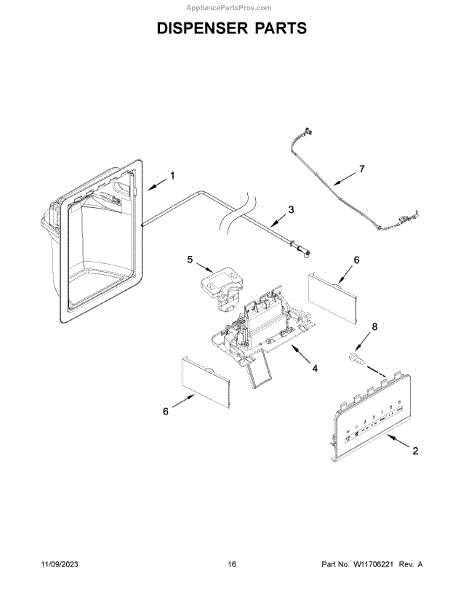 AppliancePartsPros.com

DISPENSER PARTS

1

7

3

5

6

8

4

6

2

11/09/2023 16 Part No. W11706221 Rev. A