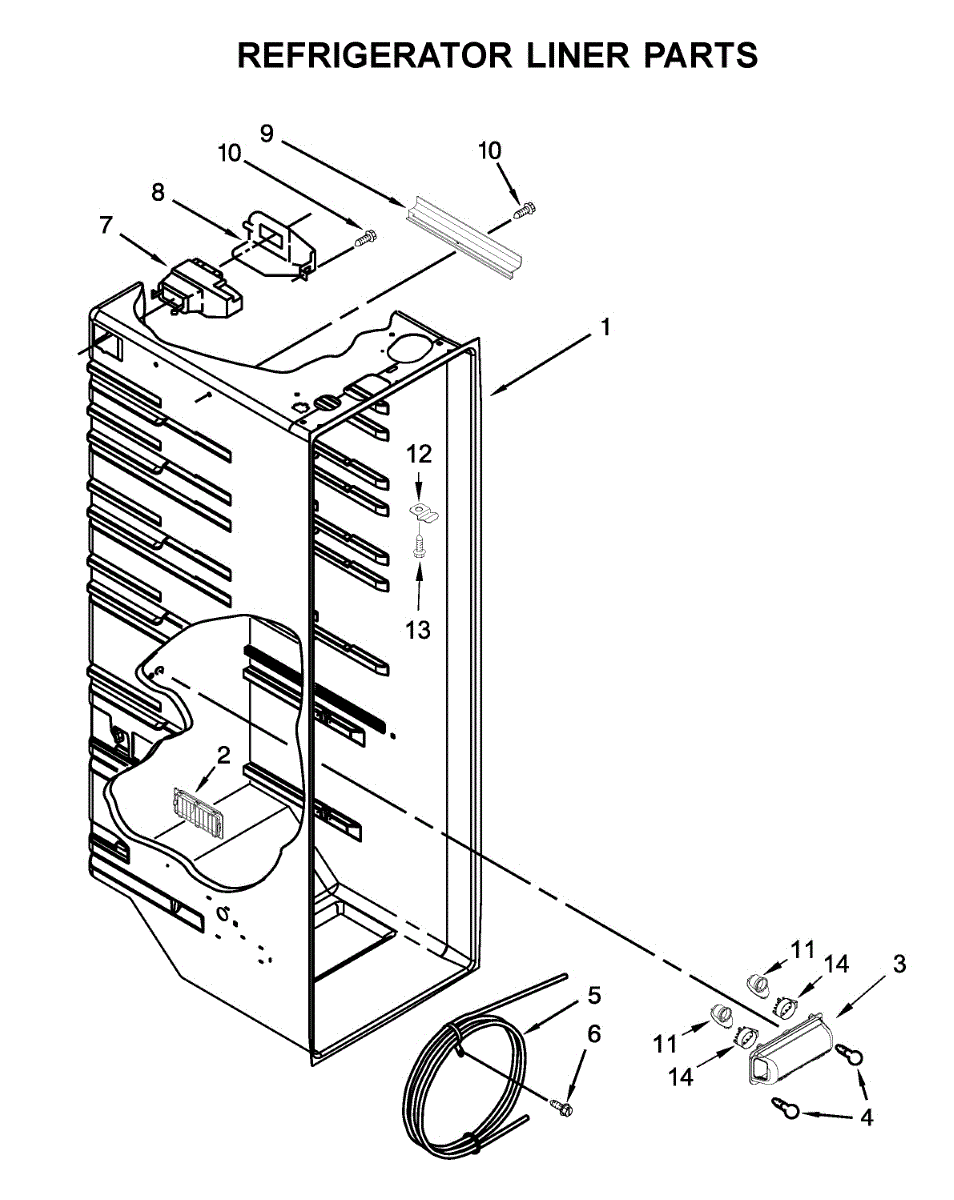 REFRIGERATOR LINER PARTS

9
10
10
8
7
1
12
13
2
11
14
3
5
6
11
14
4