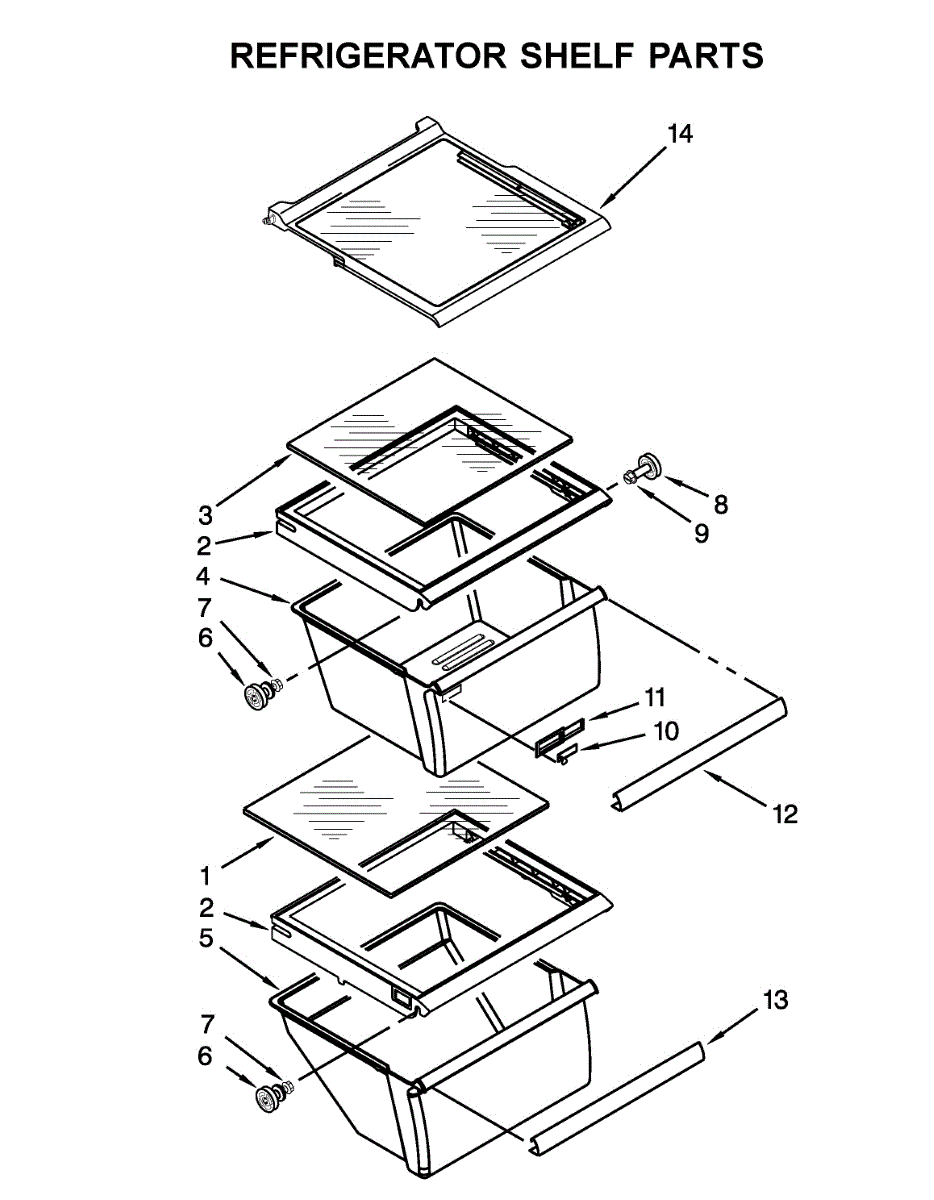 REFRIGERATOR SHELF PARTS

14

3
2
4
7
6

8
9

11
10
12

1
2
5
7
6

13