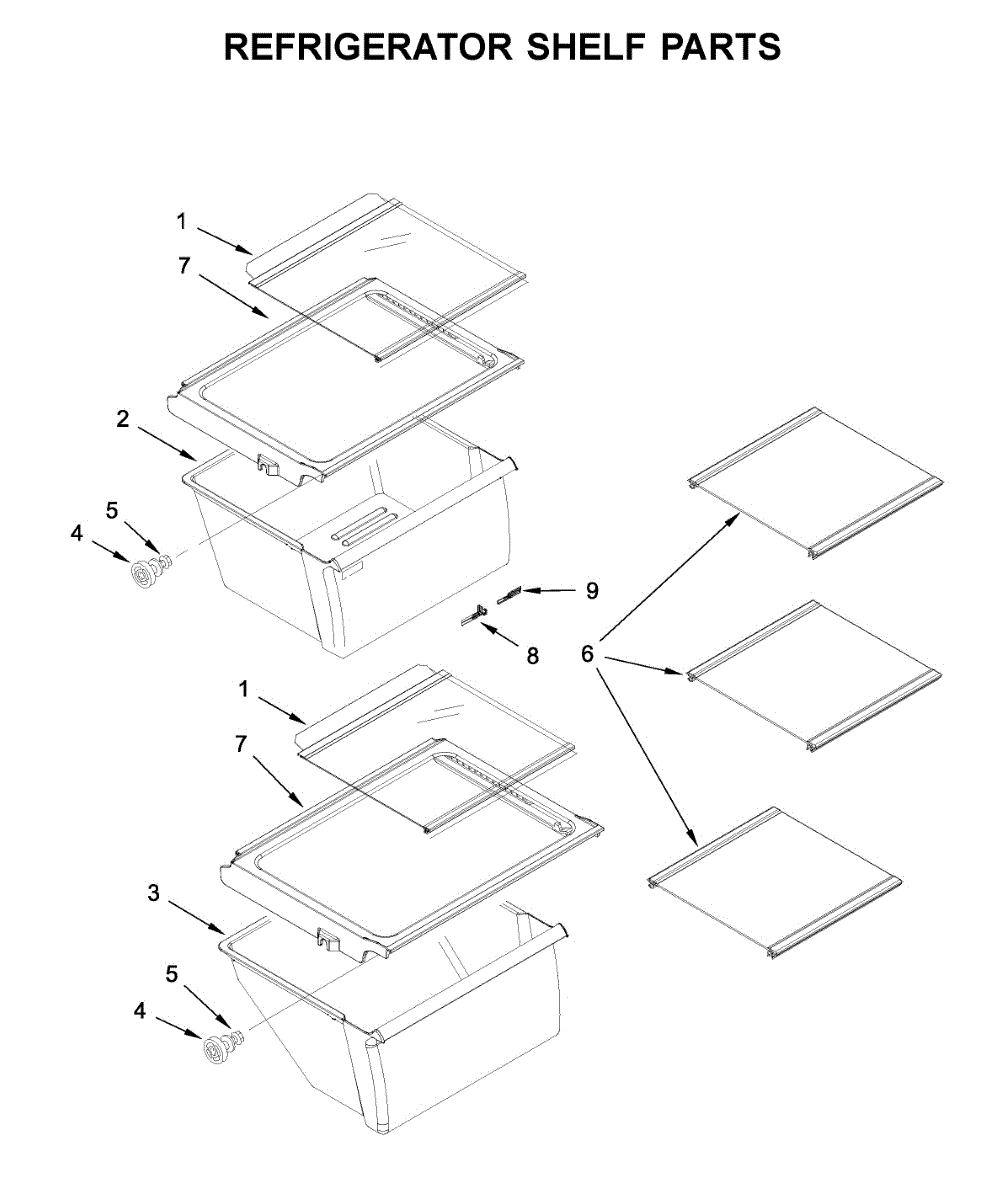 REFRIGERATOR SHELF PARTS

1
7
2
5
4
9
8
6
1
7
3
5
4