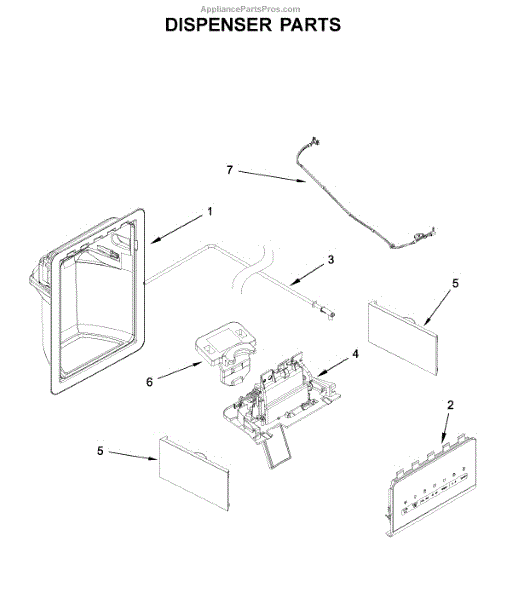 AppliancePartsPros.com
DISPENSER PARTS

7
1
3
5
6
4
2
5