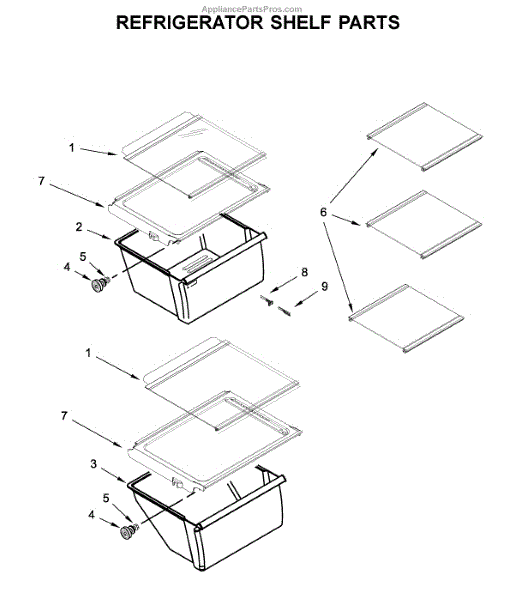 AppliancePartsPros.com
REFRIGERATOR SHELF PARTS

1
7
2
5
4
8
9
6
1
7
3
5
4