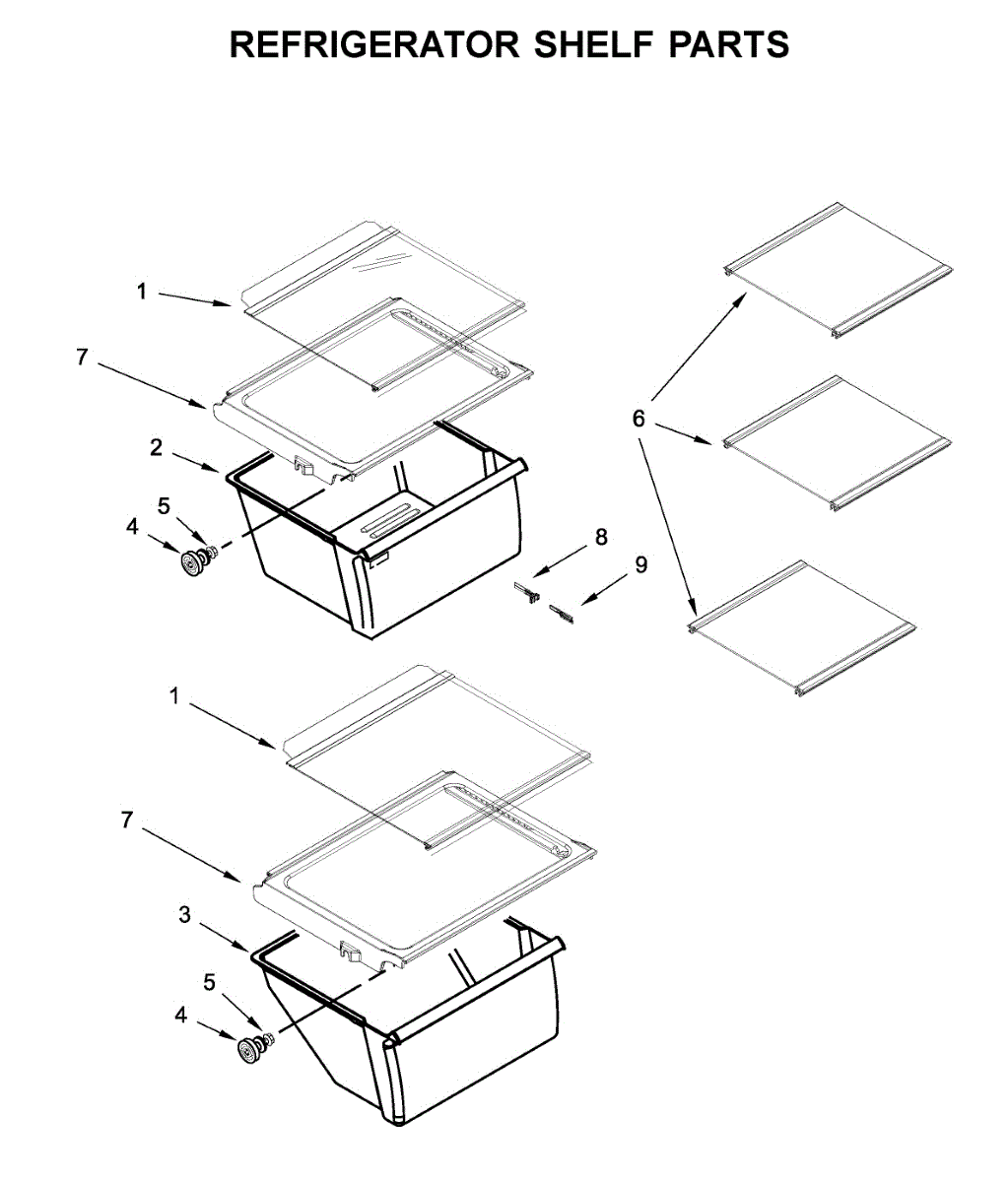 REFRIGERATOR SHELF PARTS

1
7
2
5
4
8
9
6
1
7
3
5
4