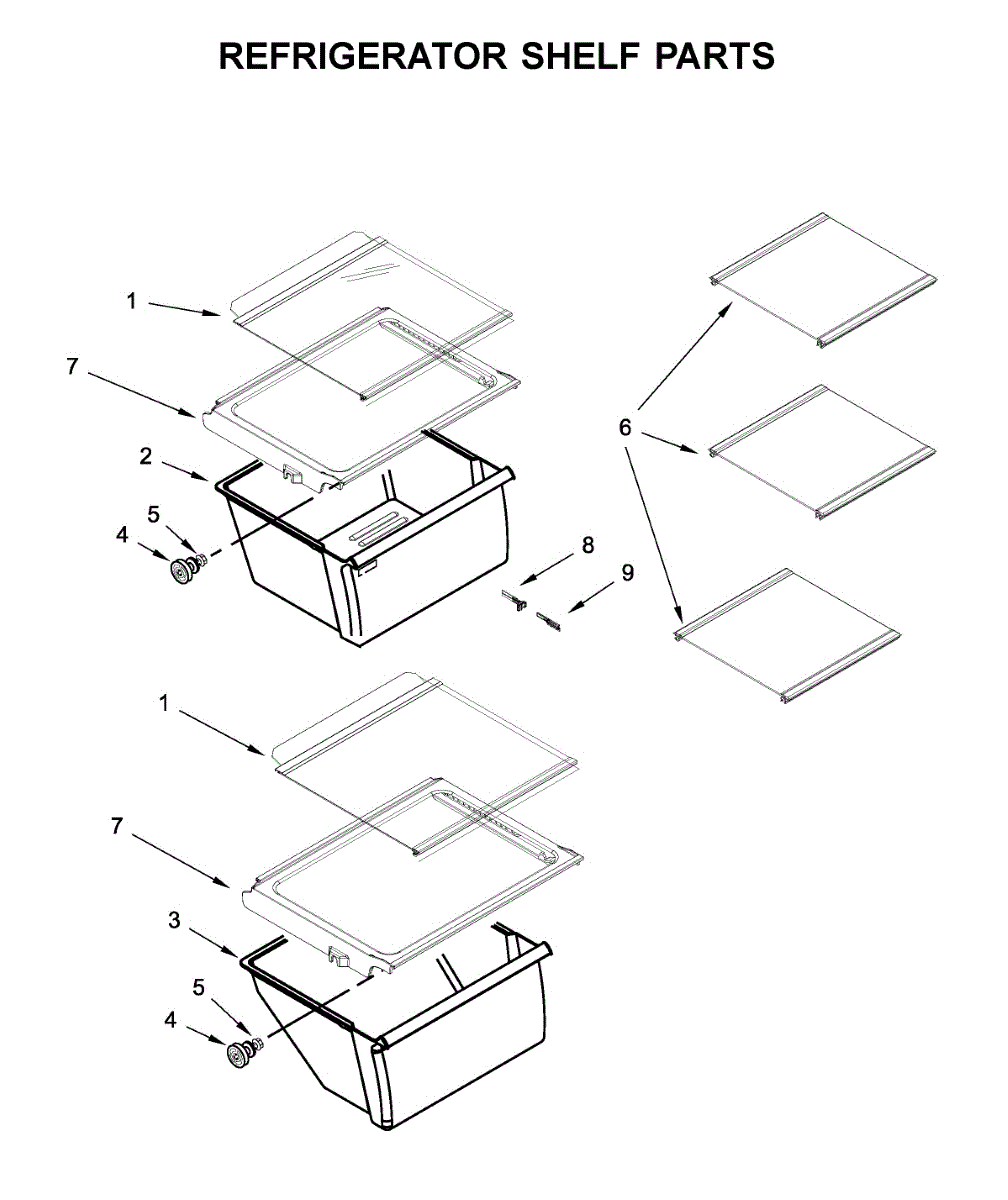 REFRIGERATOR SHELF PARTS

1
7
2
5
4
8
9
6
1
7
3
5
4