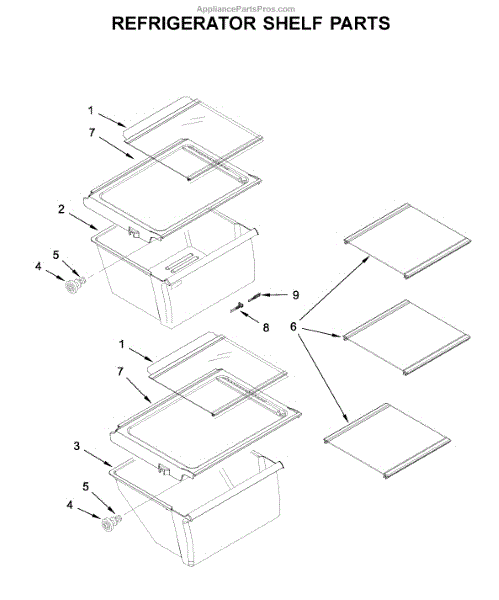 AppliancePartsPros.com

REFRIGERATOR SHELF PARTS

1
7
2
5
4
9
8
6
1
7
3
5
4