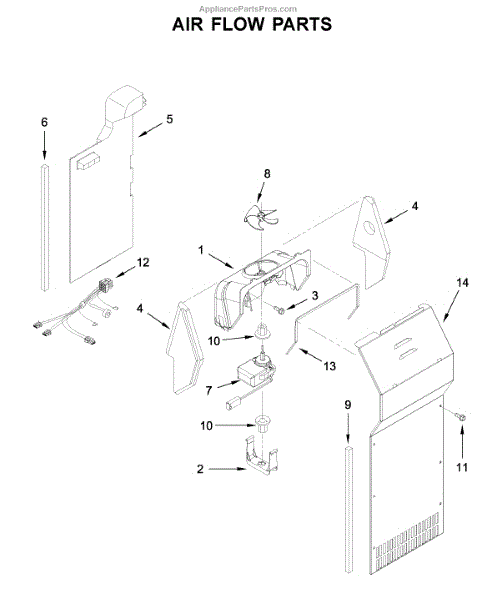 AppliancePartsPros.com

AIR FLOW PARTS

6
5
8
4
1
12
3
14
4
10
13
7
9
10
11
2