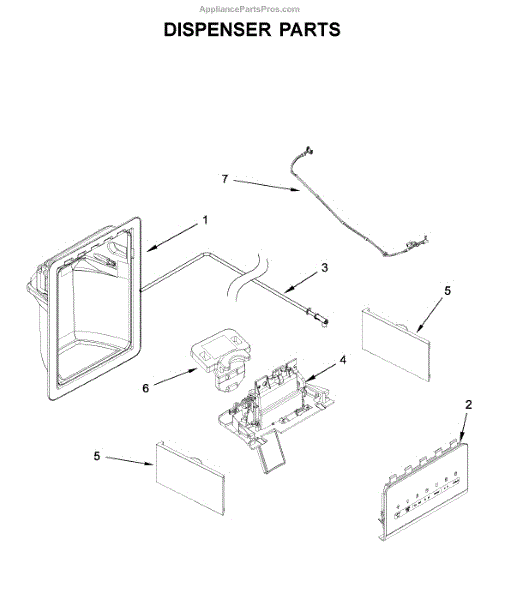 AppliancePartsPros.com

DISPENSER PARTS

7

1

3

5

6

4

2

5