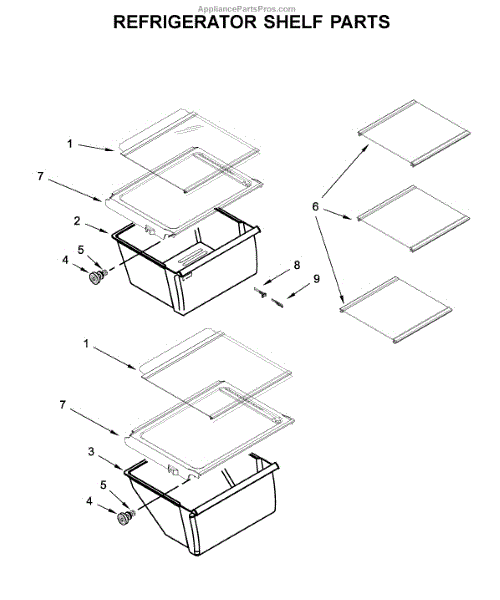 AppliancePartsPros.com
REFRIGERATOR SHELF PARTS

1
7
2
5
4
8
9
6
1
7
3
5
4