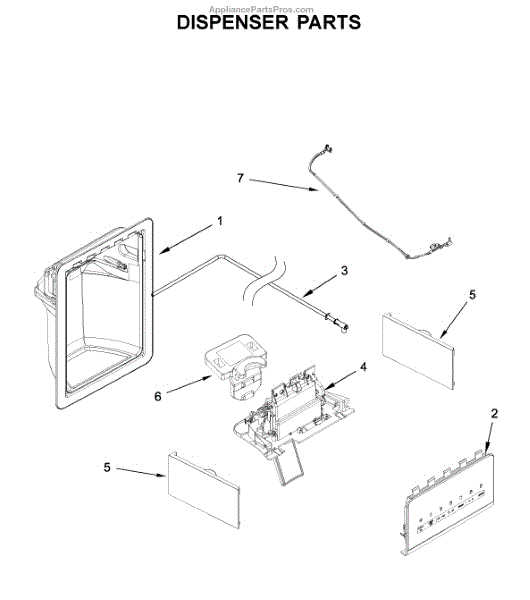 AppliancePartsPros.com
DISPENSER PARTS

7

1

3

5

6

4

2

5