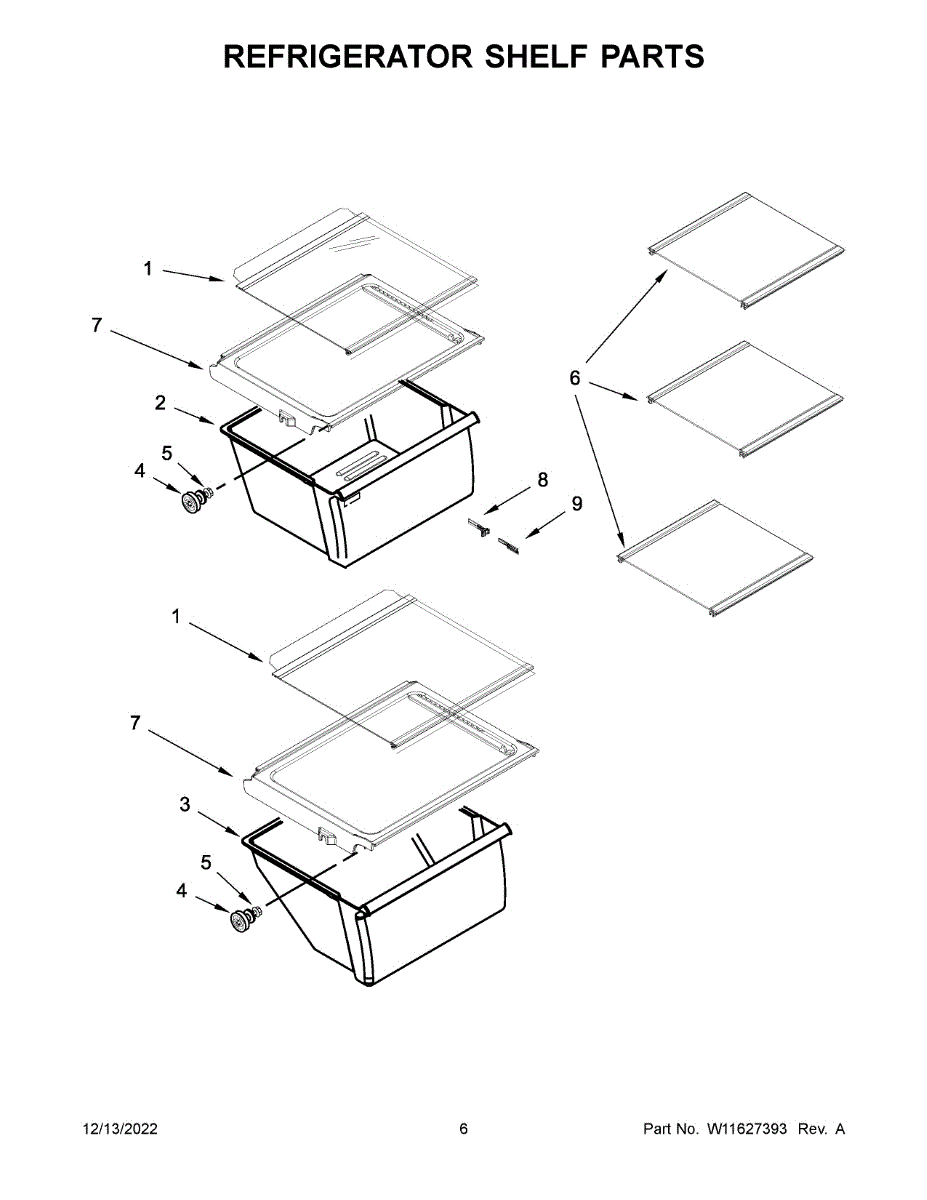 REFRIGERATOR SHELF PARTS

1
7
2
5
4
8
9
6
1
7
3
5
4

12/13/2022 6 Part No. W11627393 Rev. A