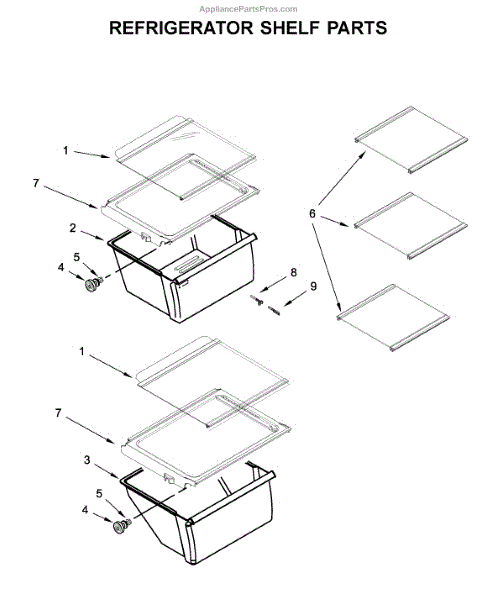 AppliancePartsPros.com
REFRIGERATOR SHELF PARTS

1
7
2
5
4
8
9
6
1
7
3
5
4