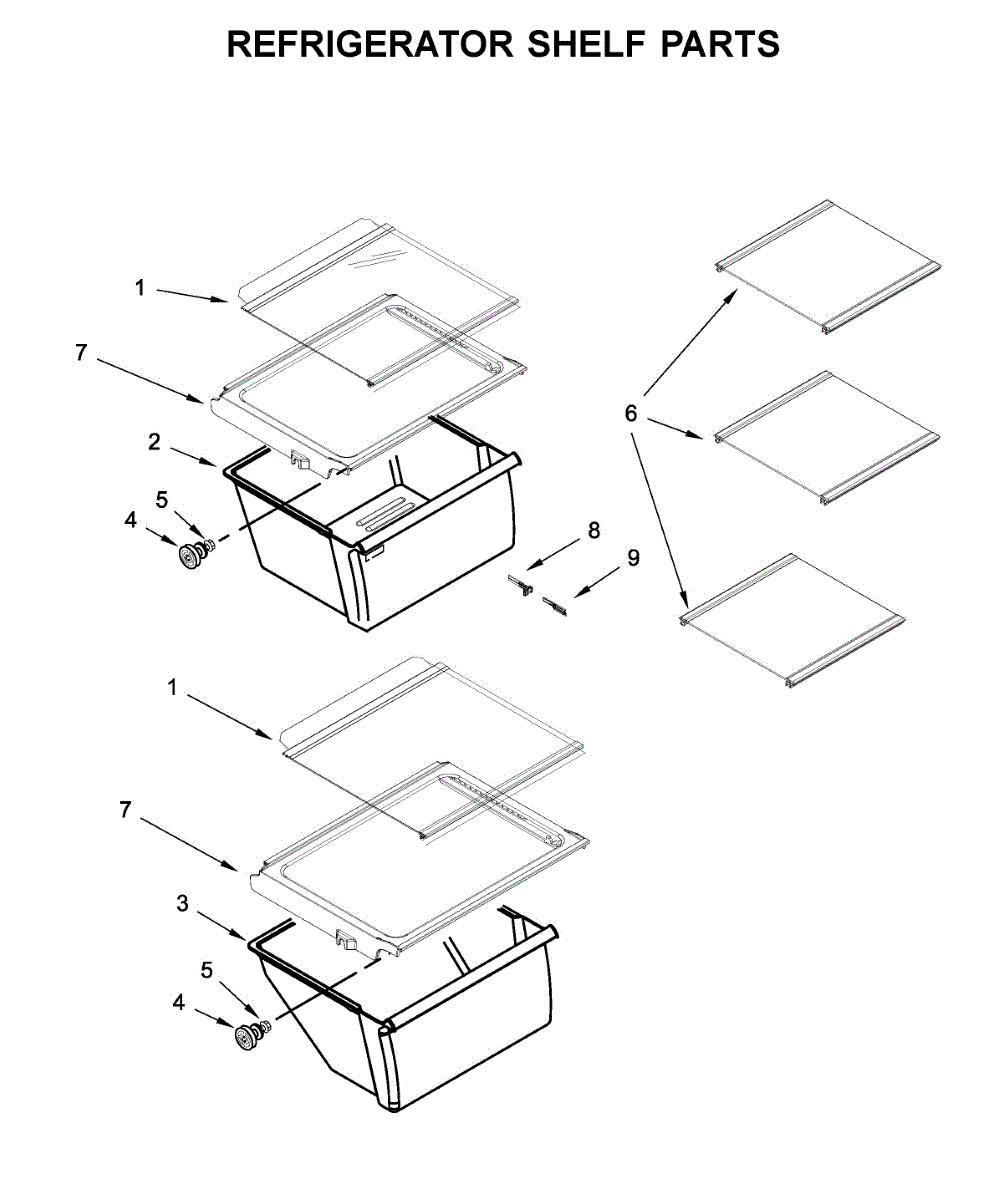 REFRIGERATOR SHELF PARTS

1
7
2
5
4
8
9
6
1
7
3
5
4