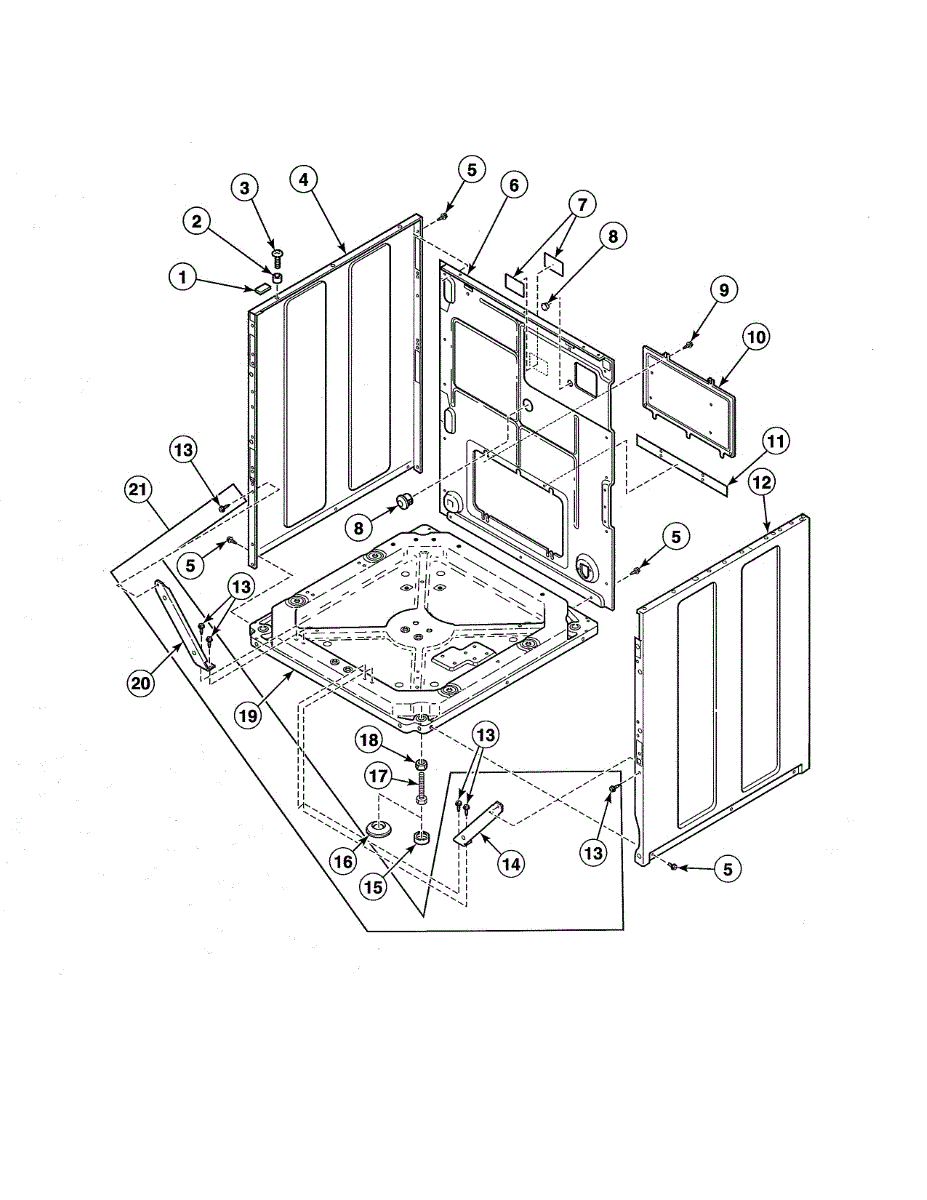 5
3
4
6
7
2
8
1
9
10
11
13
21
12
8
5
5
13
20
19
18
13
17
13
16
15
14
5