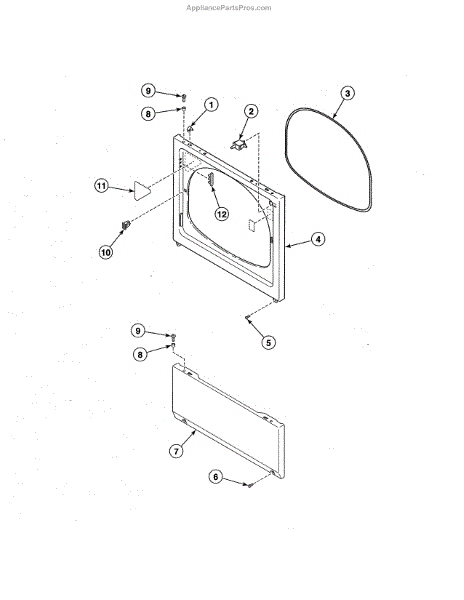 AppliancePartsPros.com

9
8
1
2
3
11
12
10
4
5
9
8
7
6