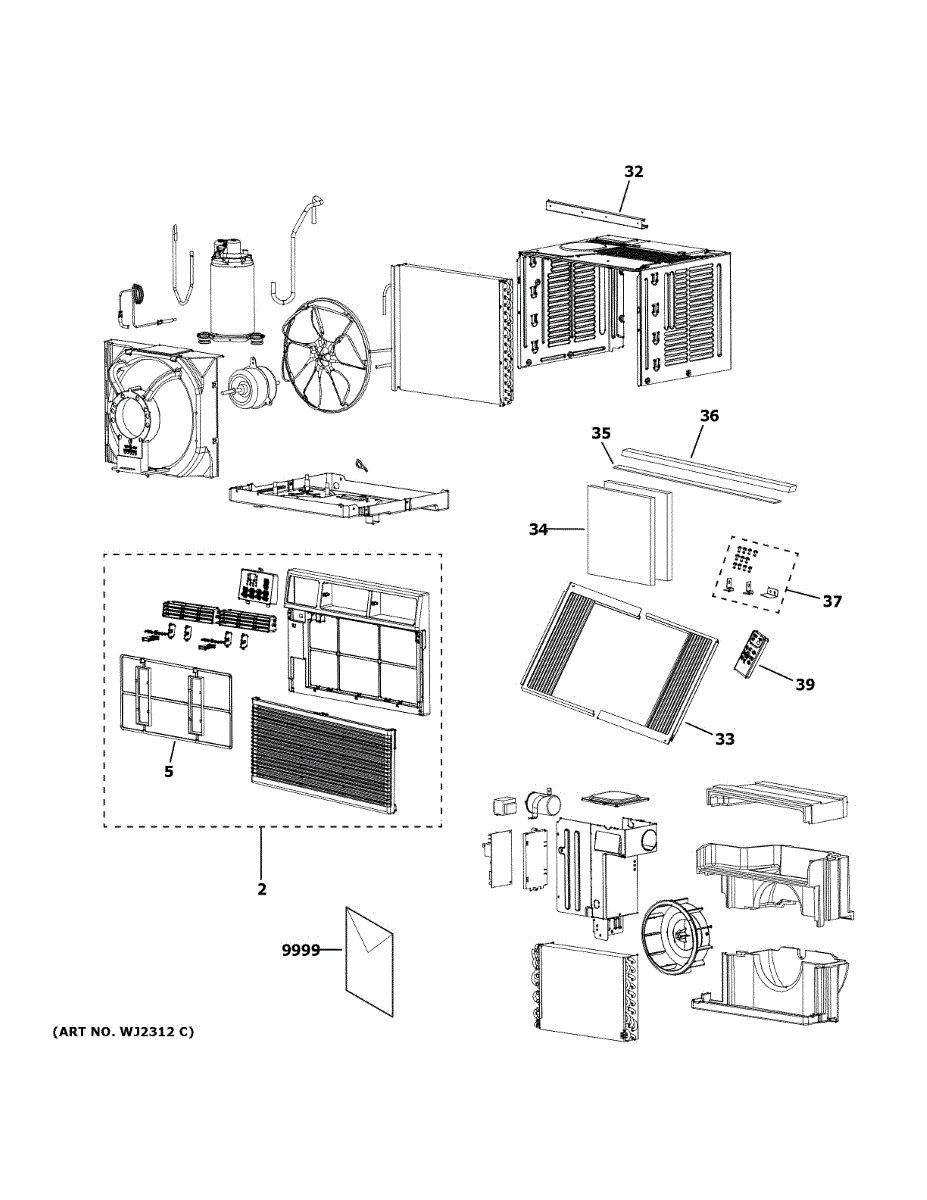 32

36

35

34

37

39

33

5

2

9999

(ART NO. WJ2312 C)