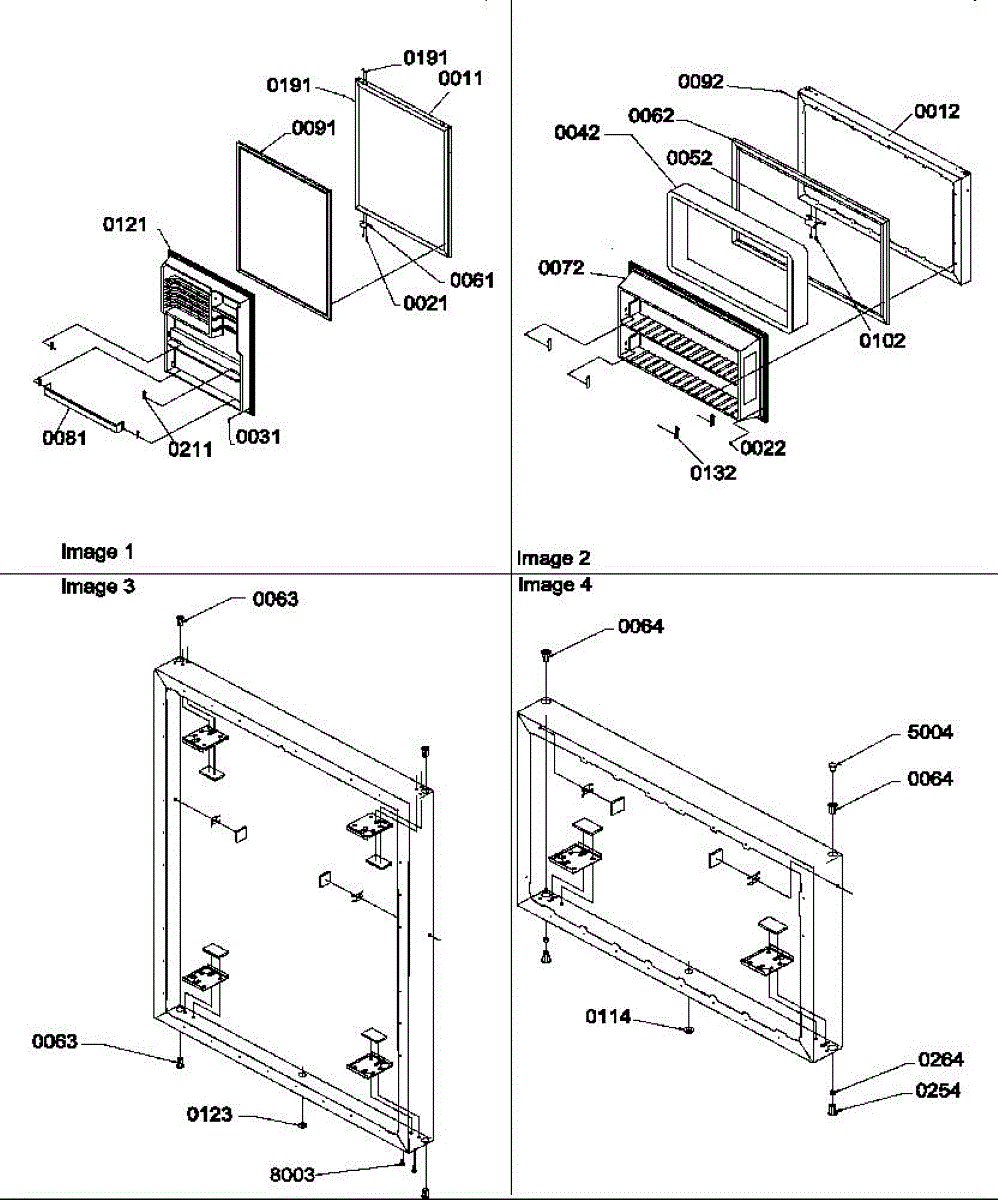 0191
0191
0011
0091
0121
0061
0021
0081
0211
0031

Image 1

0092
0012
0062
0042
0052
0072
0102
0022
0132

Image 2

Image 3

0063
0063
0123
8003

Image 4

0064
5004
0064
0114
0264
0254