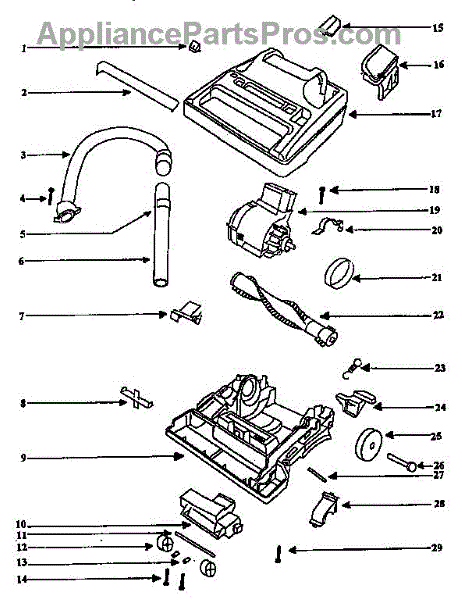 AppliancePartsPros.com

1
2
3
4
5
6
7
8
9
10
11
12
13
14
15
16
17
18
19
20
21
22
23
24
25
26
27
28
29