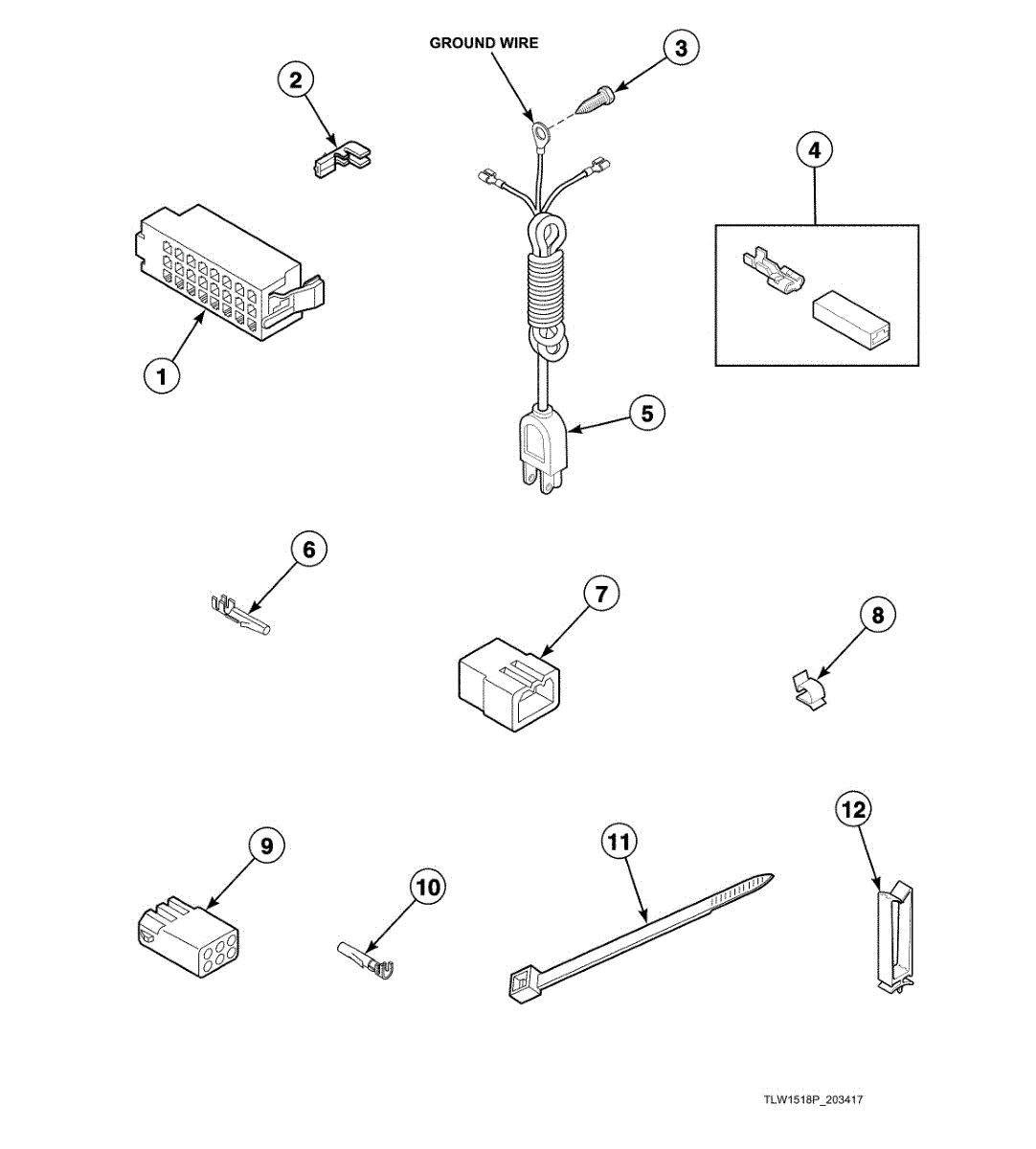 GROUND WIRE

3

2

4

1

5

6

7

8

9

10

11

12

TLW1518P_203417