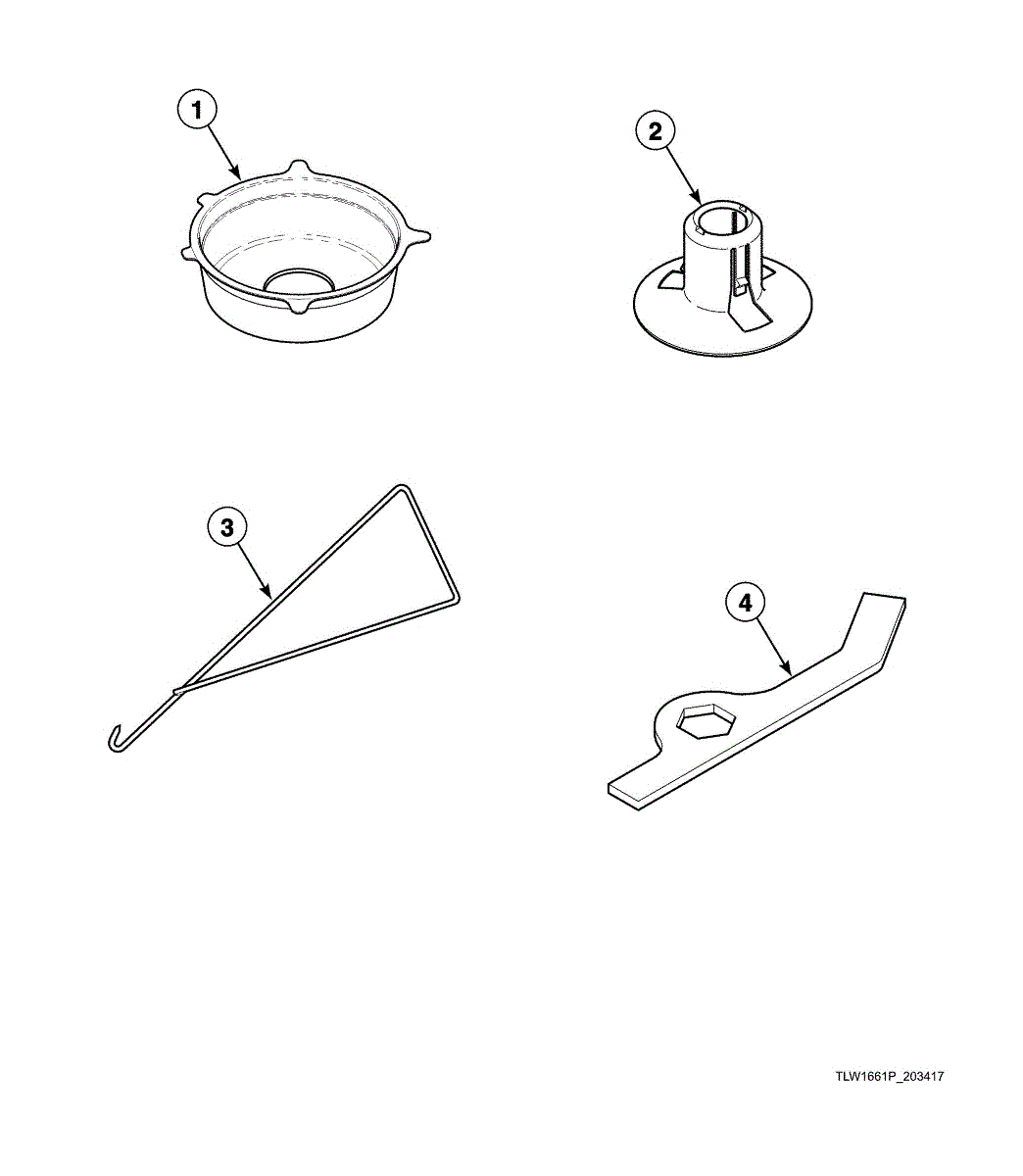 1

2

3

4

TLW1661P_203417