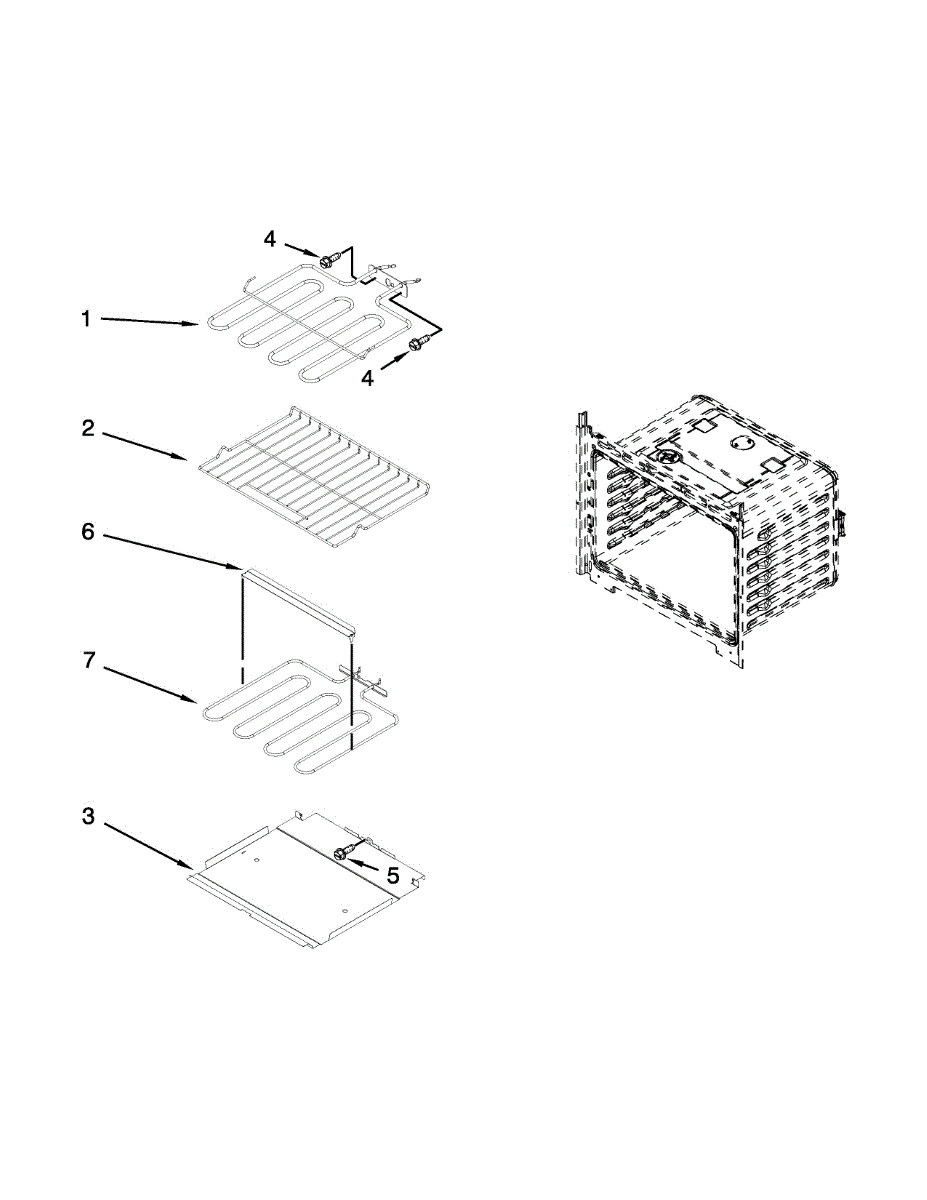 4
1
4
2
6
7
3
5