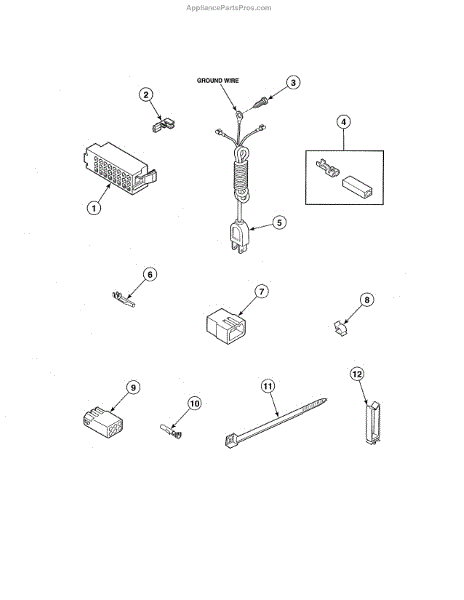 AppliancePartsPros.com

GROUND WIRE

2

3

4

1

5

6

7

8

9

10

11

12