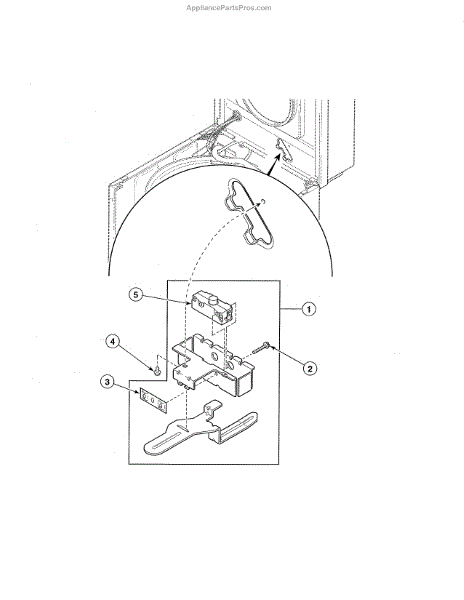 AppliancePartsPros.com

5

1

4

2

3