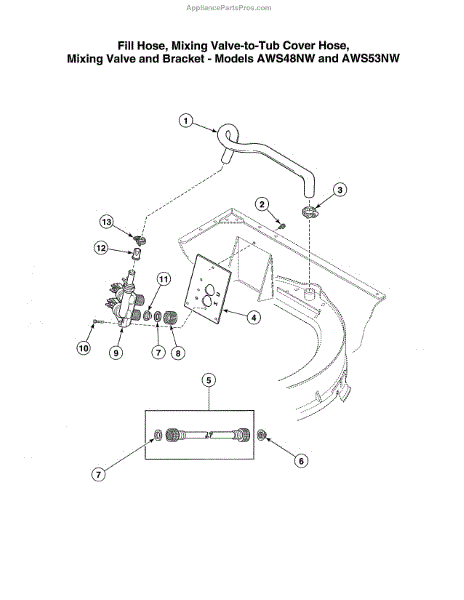 AppliancePartsPros.com

Fill Hose, Mixing Valve-to-Tub Cover Hose,
Mixing Valve and Bracket - Models AWS48NW and AWS53NW

1
2
3
13
12
11
4
10
9
7
8
5
7
6