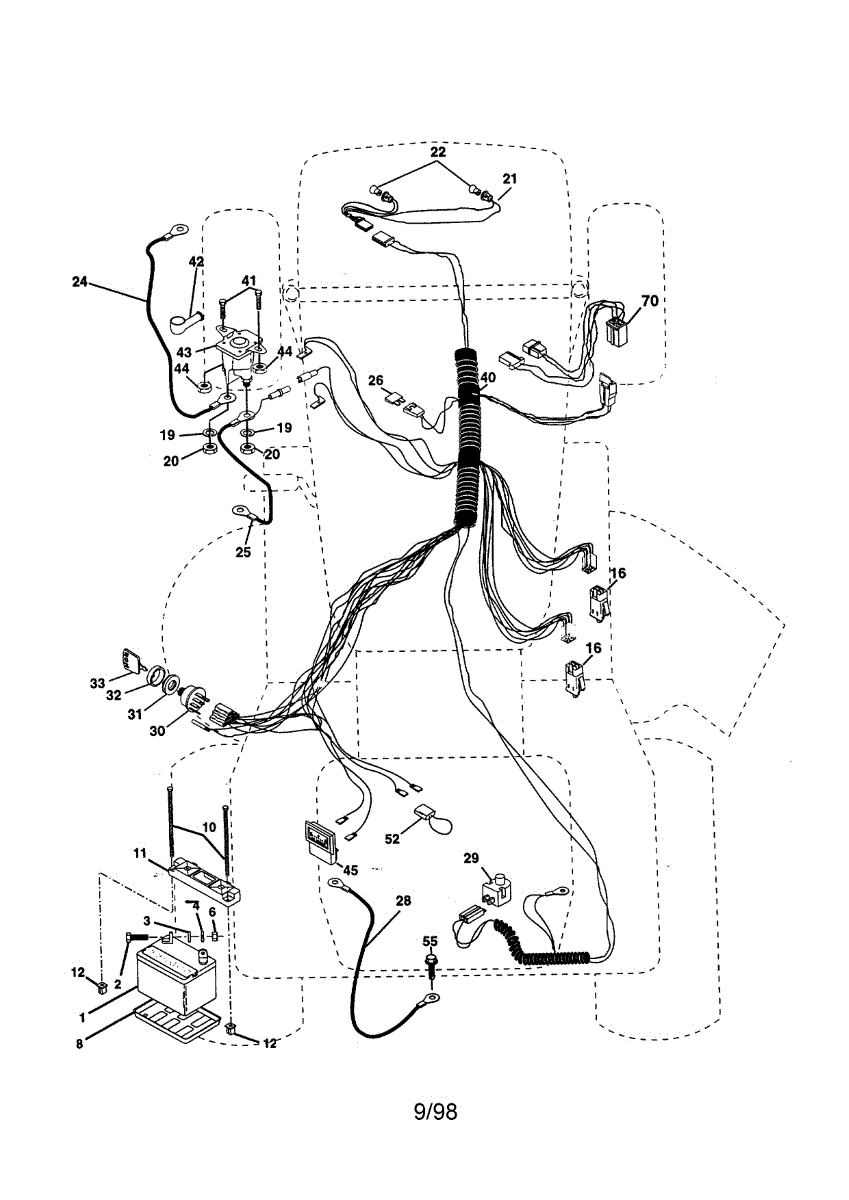 22
21
24
42
41
70
43
44
44
26
40
19
19
20
20
25
16
16
33
32
31
30
10
11
52
45
29
28
3
4
6
55
12
2
1
8
12
9/98