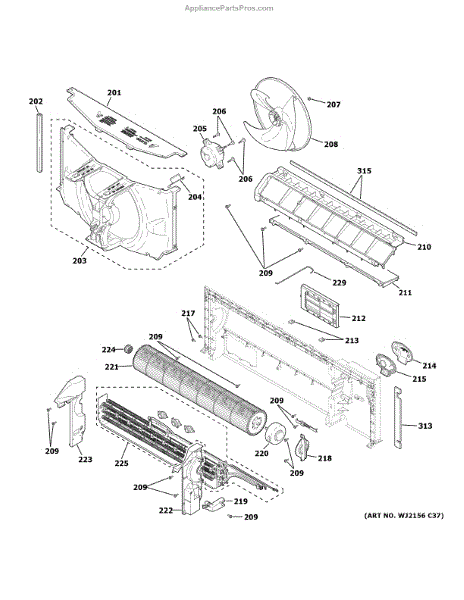 AppliancePartsPros.com

202
201
206
207
205
208
206
204
315
203
210
209
229
211
212
217
213
209
224
221
214
215
209
313
209
223
225
220
218
209
209
219
222
209
(ART NO. WJ2156 C37)